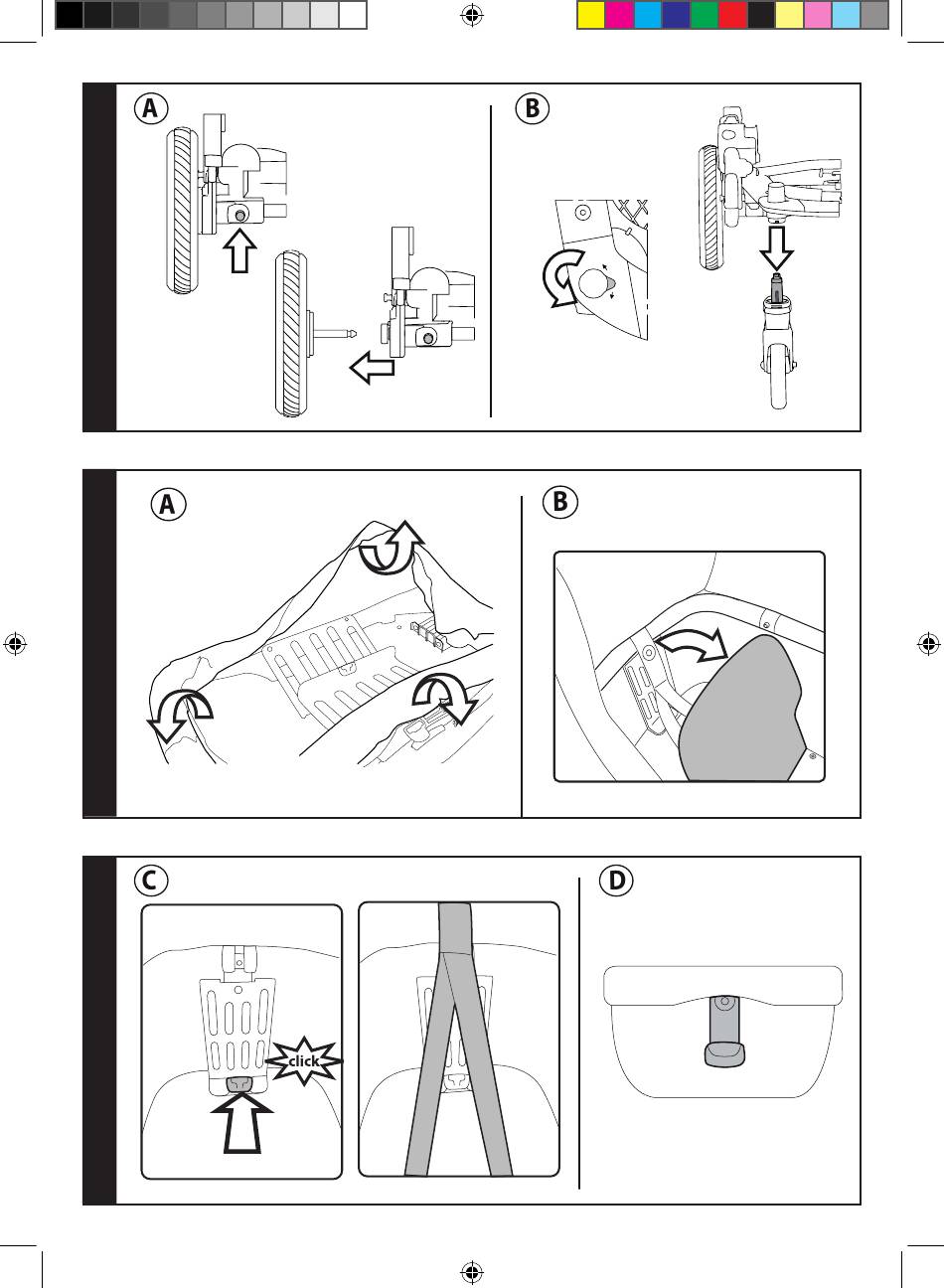 A

B

A

B

C

click

D