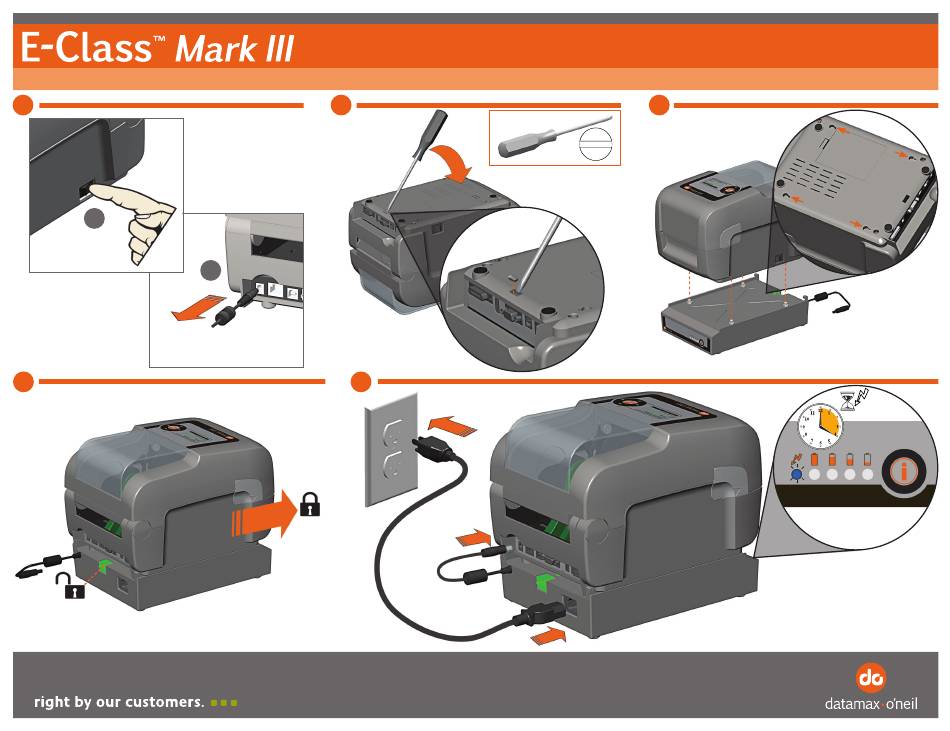 E-Class™ Mark III

right by our customers.

do

datamax o'neil