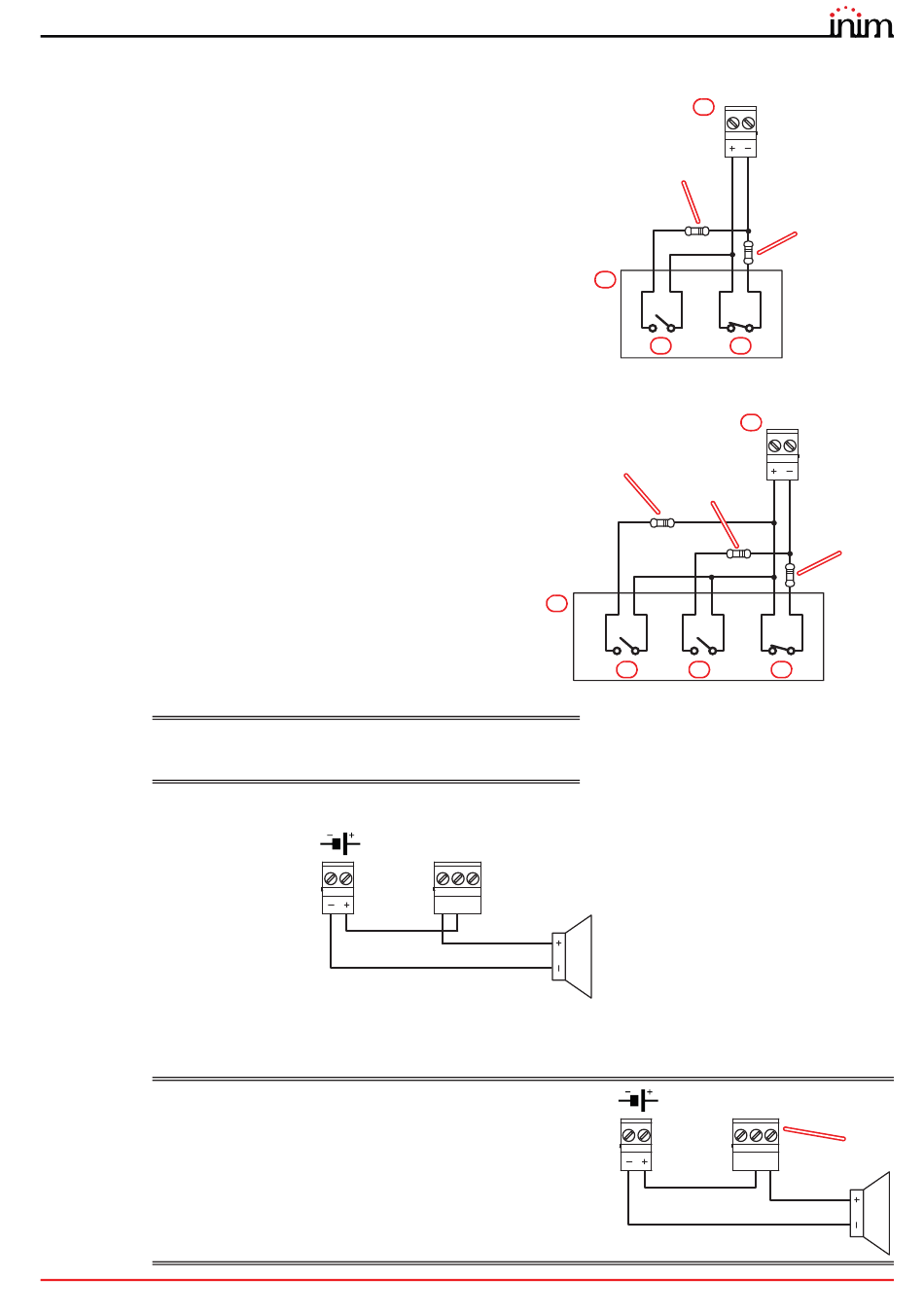 inim

+ −

+ −

− +

− +

+
−

− +

− +

+
−