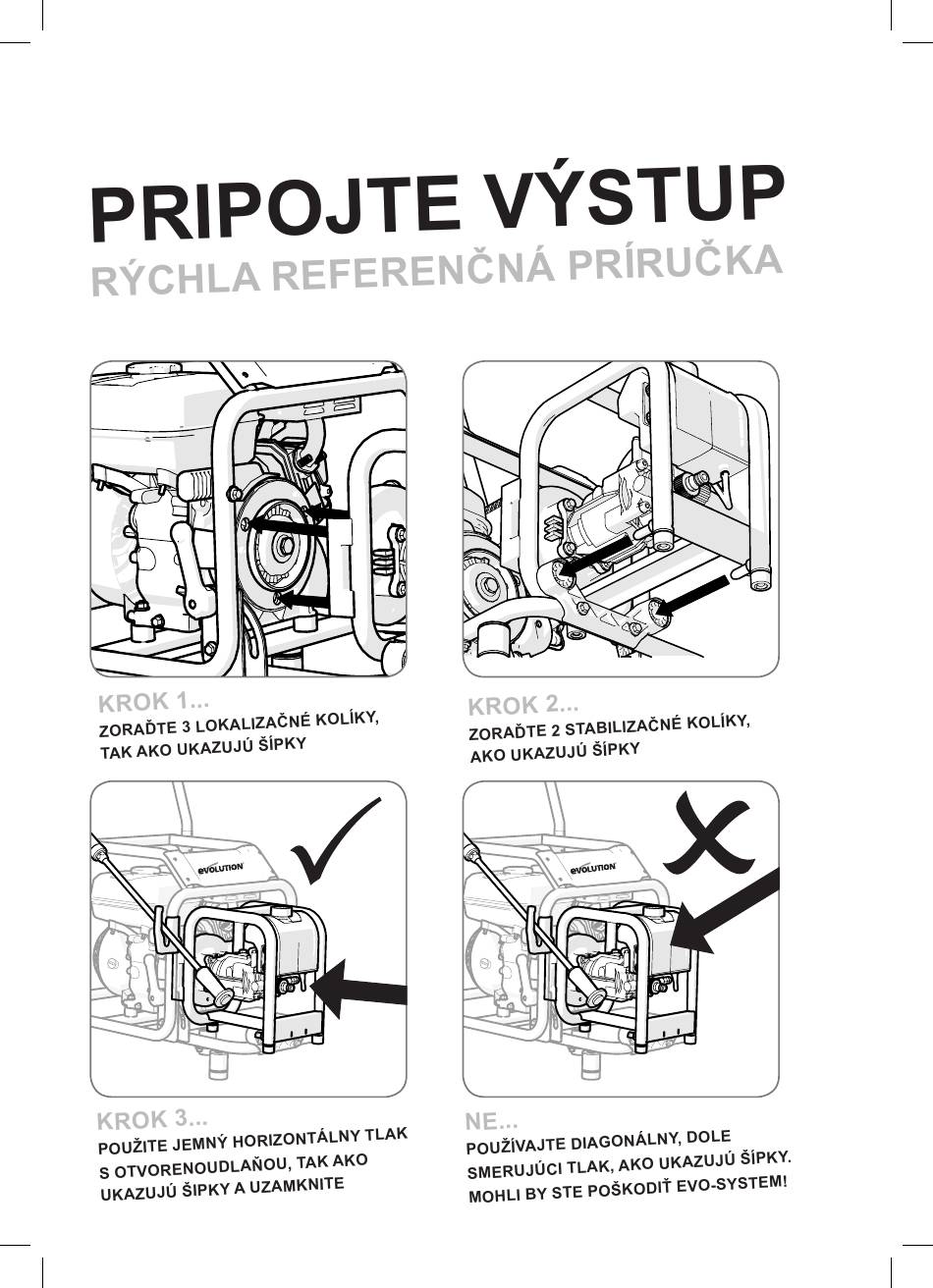 PRIPOJTE VÝSTUP
RÝCHLA REFERENČNÁ PRÍRUČKA

KROK 1...
ZORAĎTE 3 LOKALIZAČNÉ KOLÍKY, TAK AKO UKAZUJÚ ŠÍPKY

KROK 2...
ZORAĎTE 2 STABILIZAČNÉ KOLÍKY, AKO UKAZUJÚ ŠÍPKY

EVOLUTION

KROK 3...
POUŽITE JEMNÝ HORIZONTÁLNY TLAK S OTVORENOUDLAŇOU, TAK AKO UKAZUJÚ ŠÍPKY A UZAMKNITE

EVOLUTION

NE...
POUŽÍVAJTE DIAGONÁLNY, DOLE SMERUJÚCI TLAK, AKO UKAZUJÚ ŠÍPKY. MOHLI BY STE POŠKODIŤ EVO-SYSTEM!