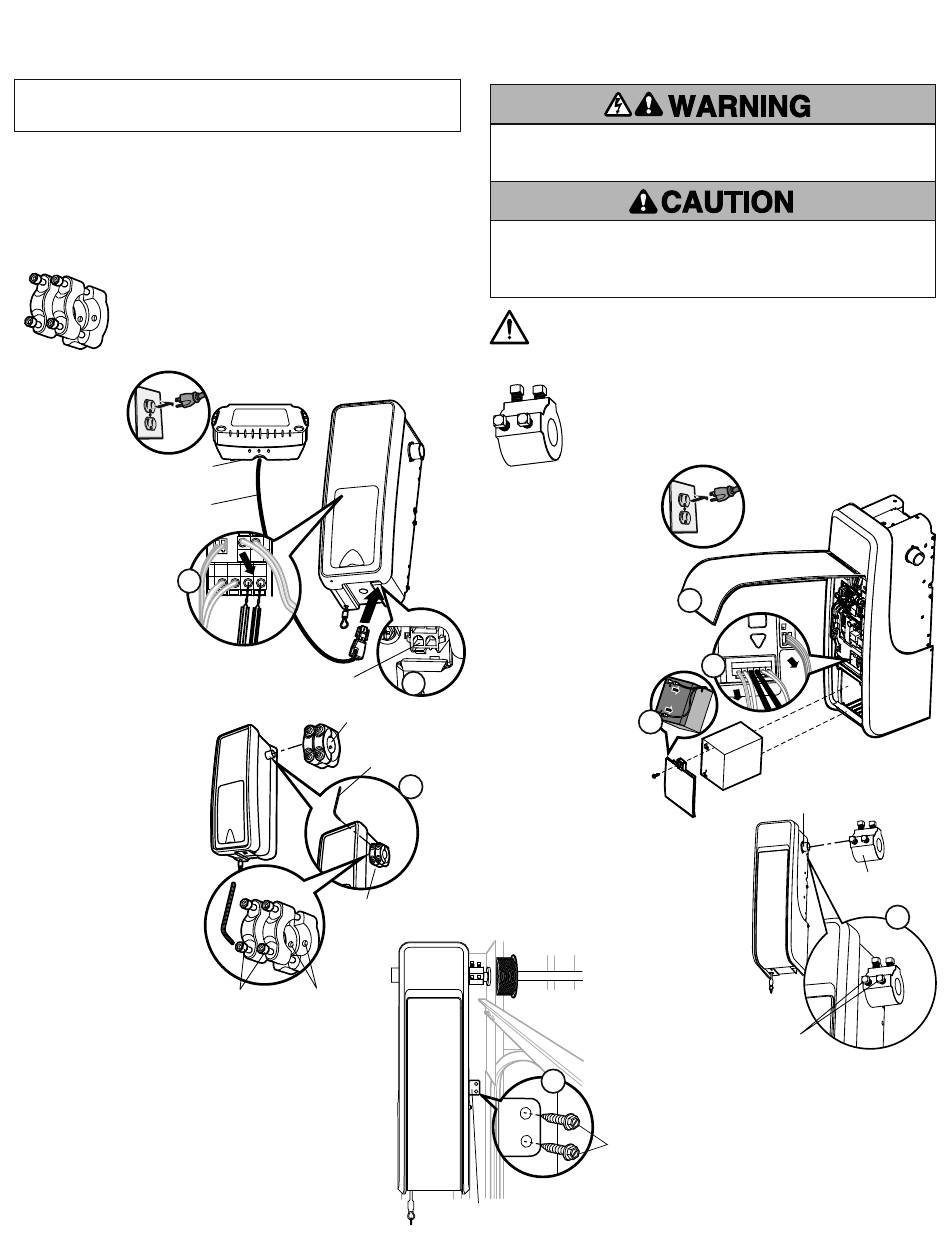 WARNING

CAUTION