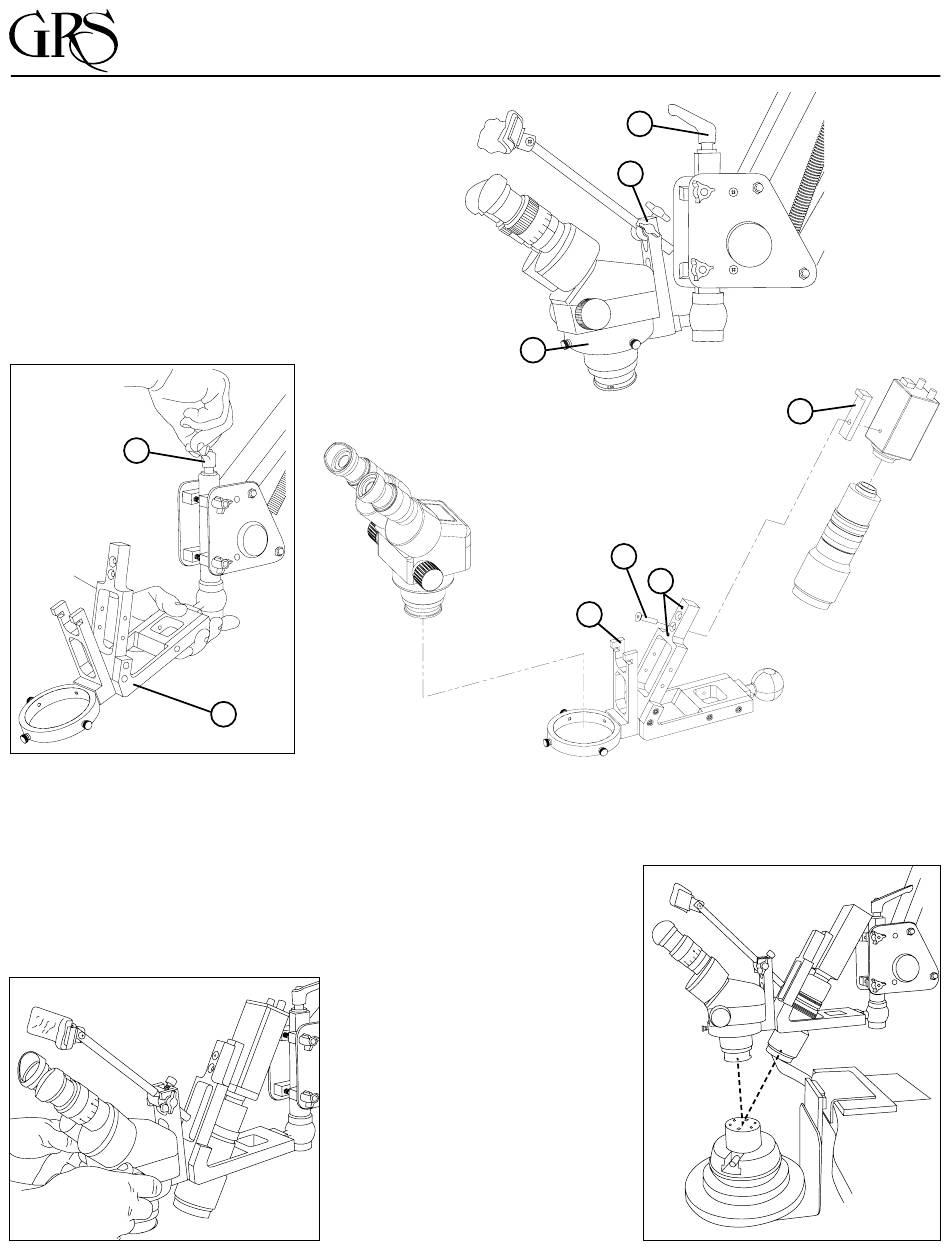 GRS