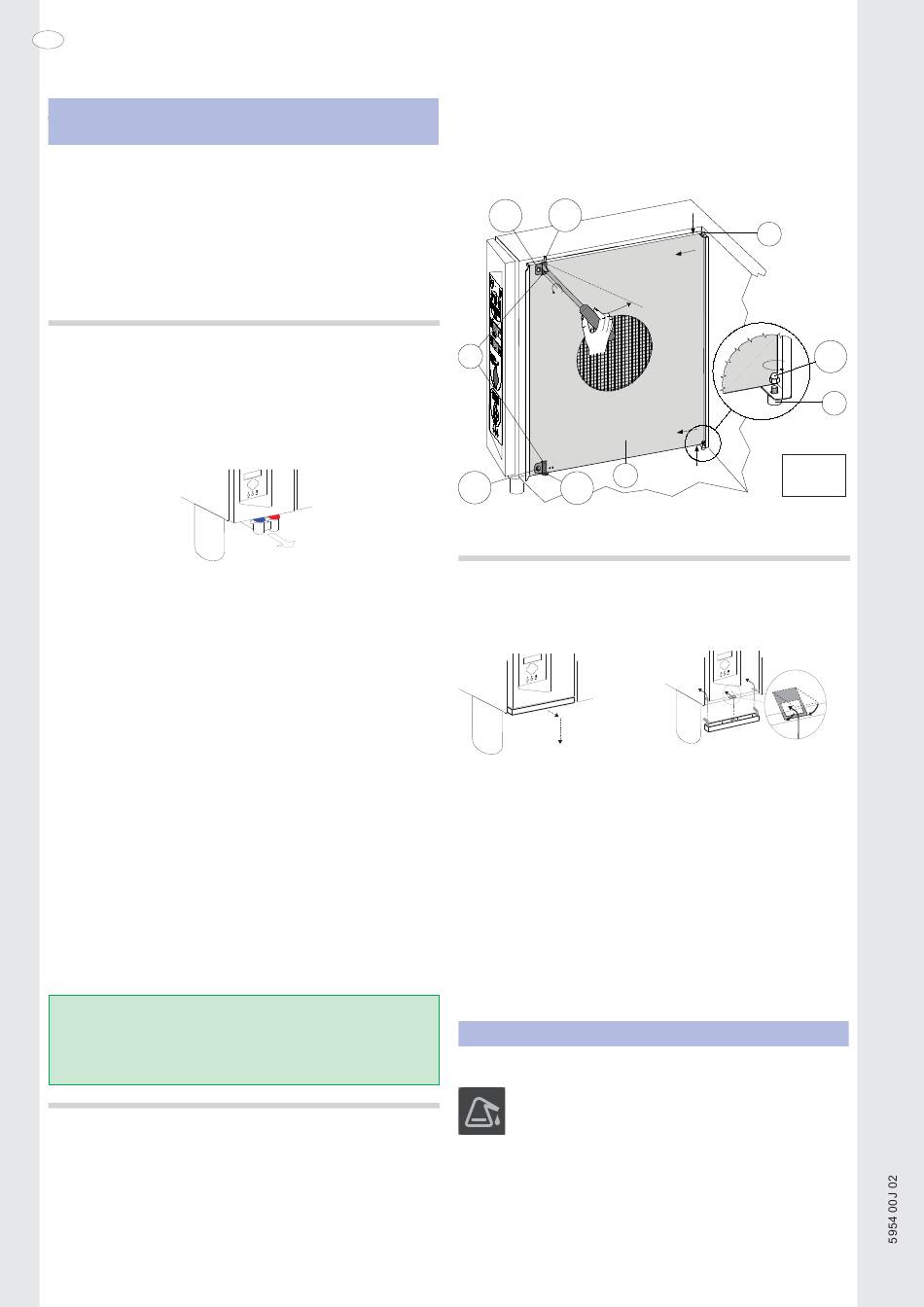 5954 00J 02