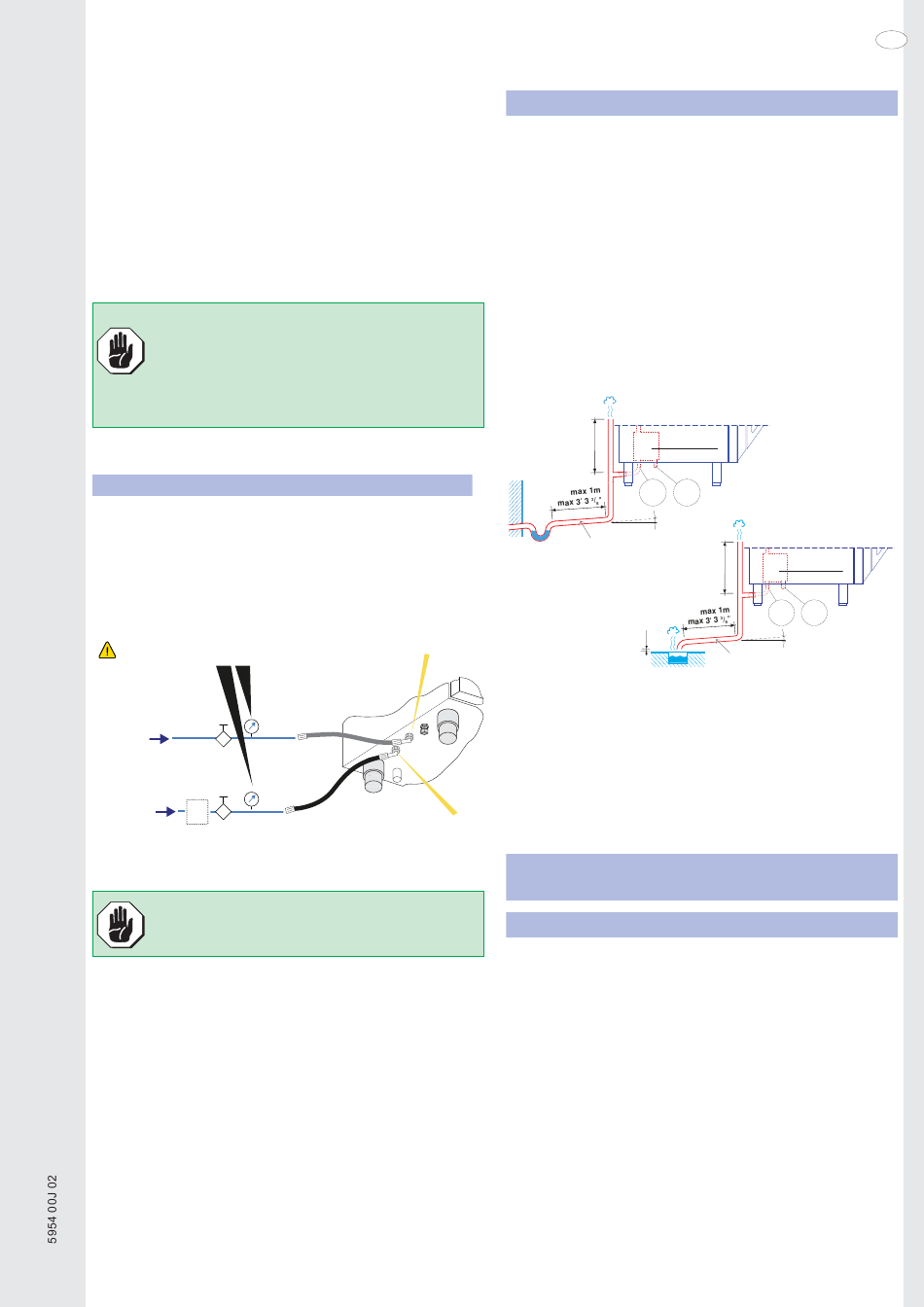 max 1m
max 3' 3 $^{3}/_{8}$"

max 1m
max 3' 3 $^{3}/_{8}$"

5954 00J 02