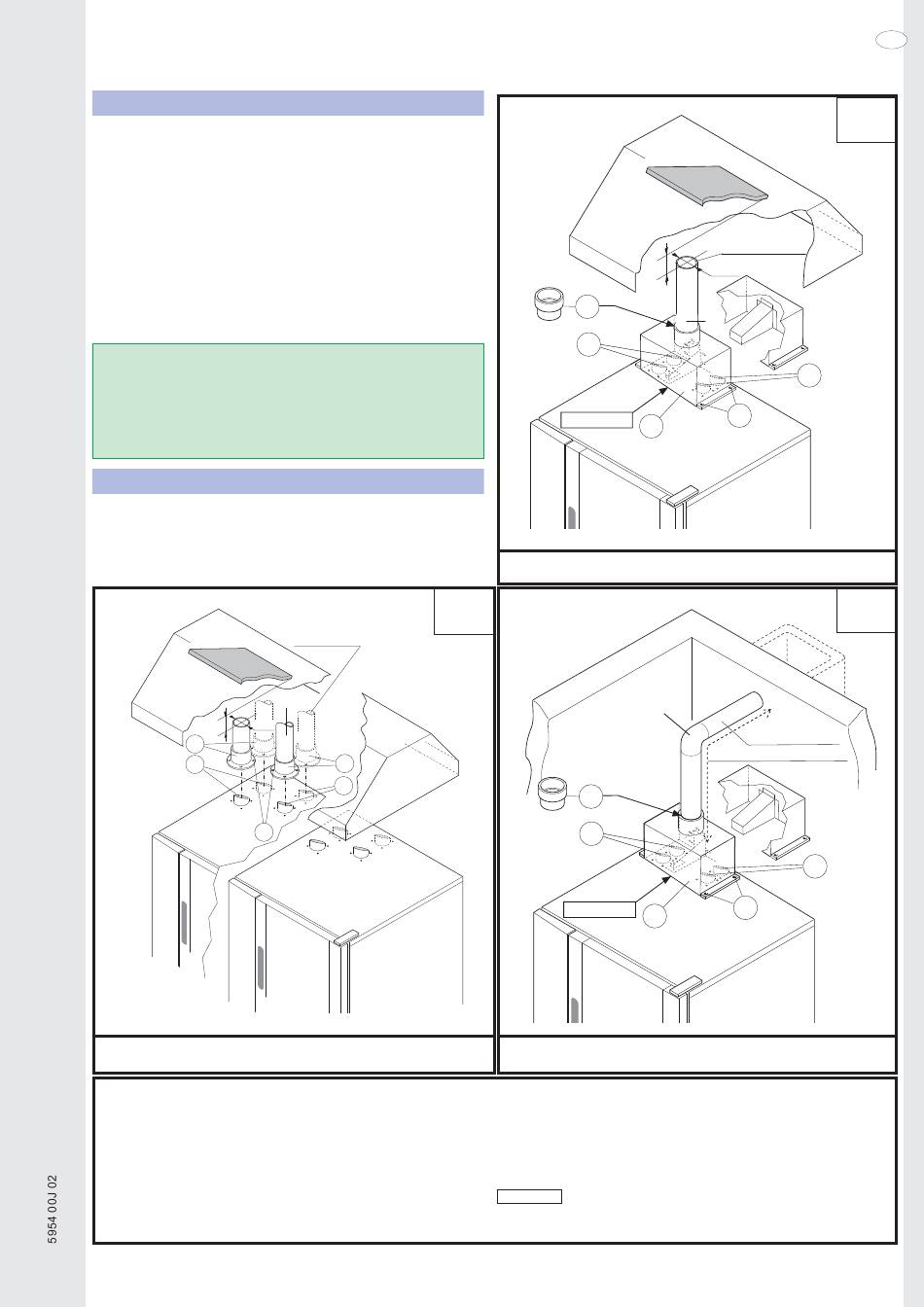 5954 00J 02