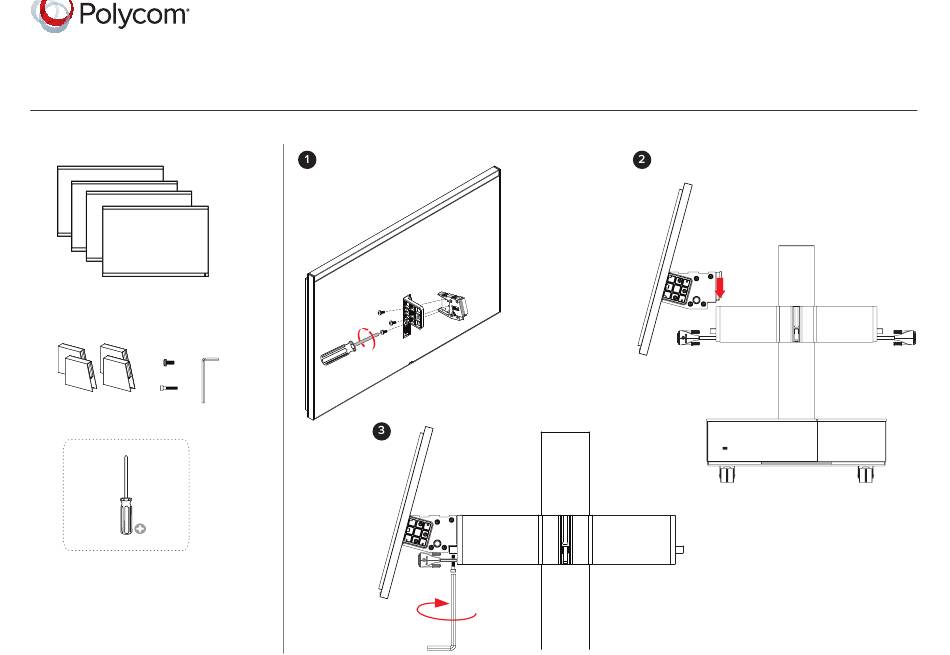 Polycom

1

2

3