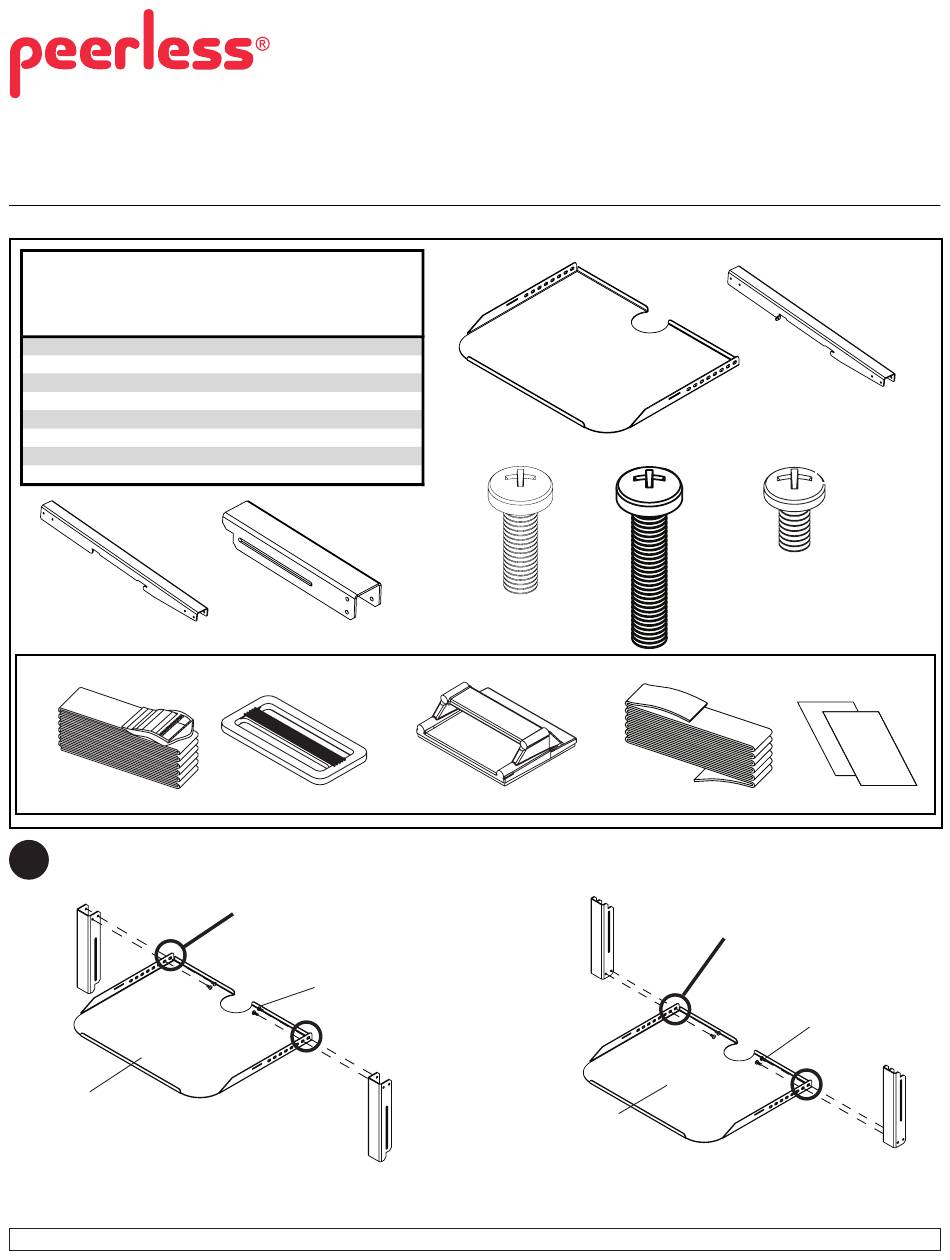 peerless®