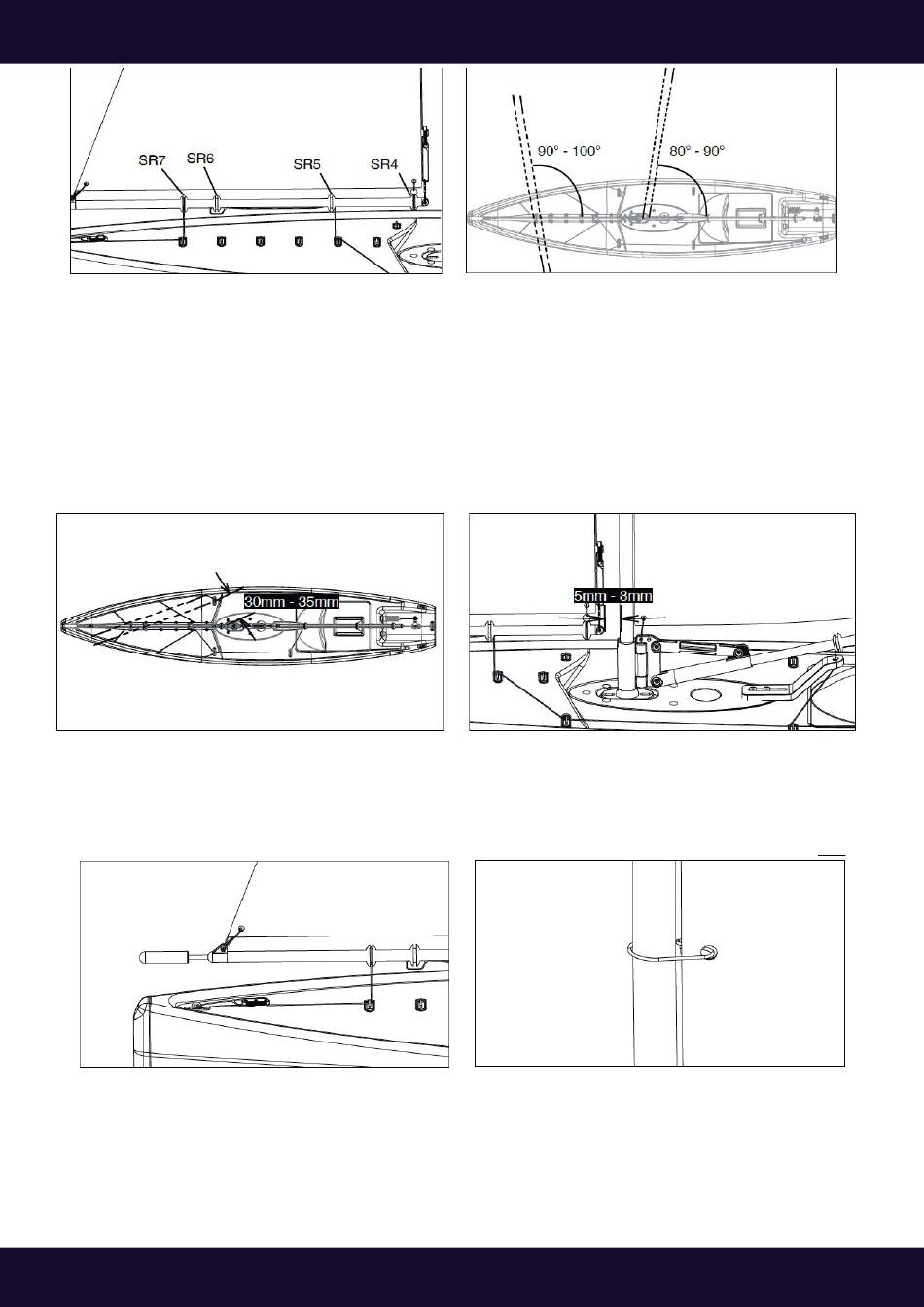 SR7
SR6
SR5
SR4

90° - 100°
80° - 90°

30mm - 35mm

5mm - 8mm