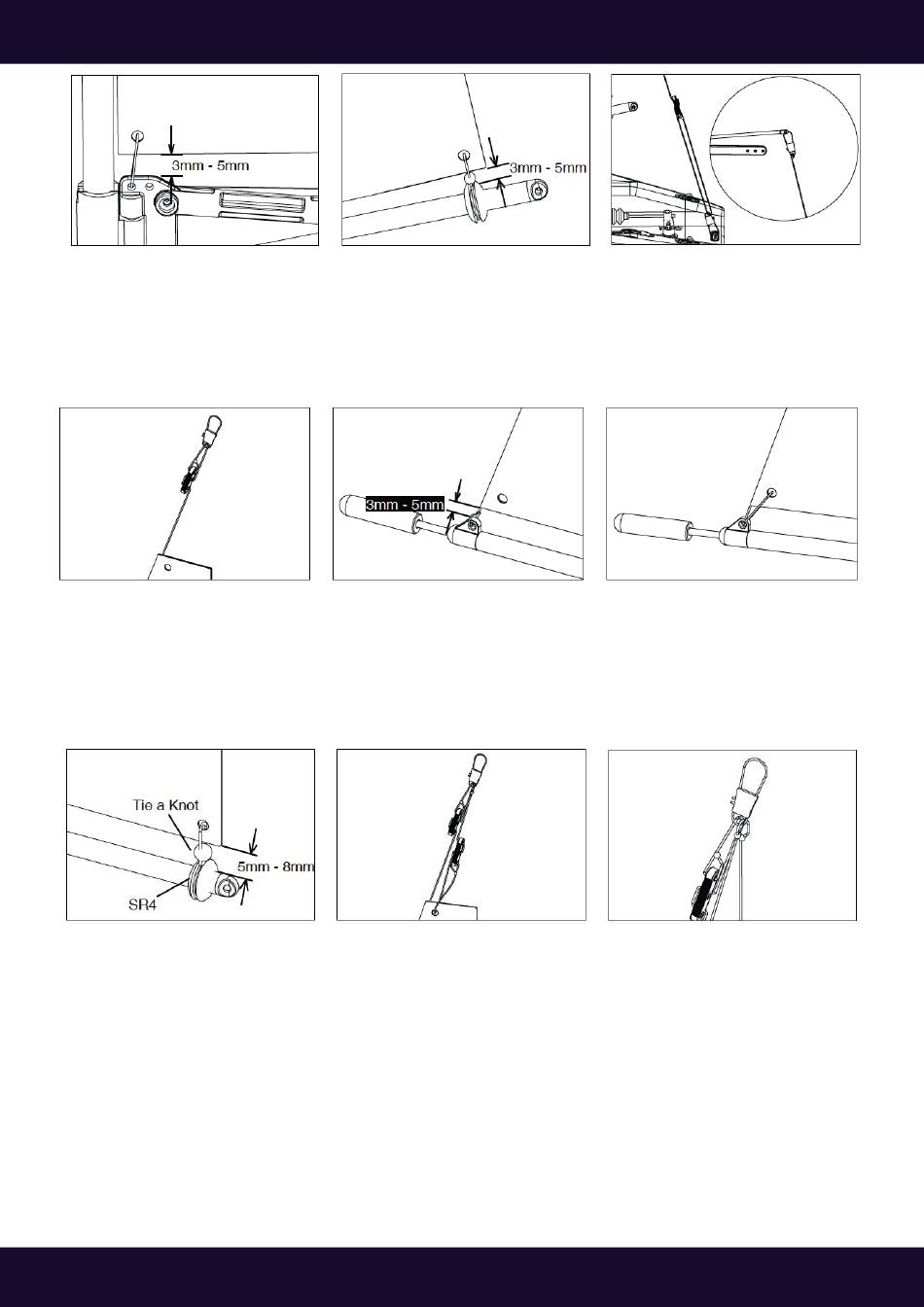 3mm - 5mm

3mm - 5mm

3mm - 5mm

Tie a Knot

5mm - 8mm

SR4