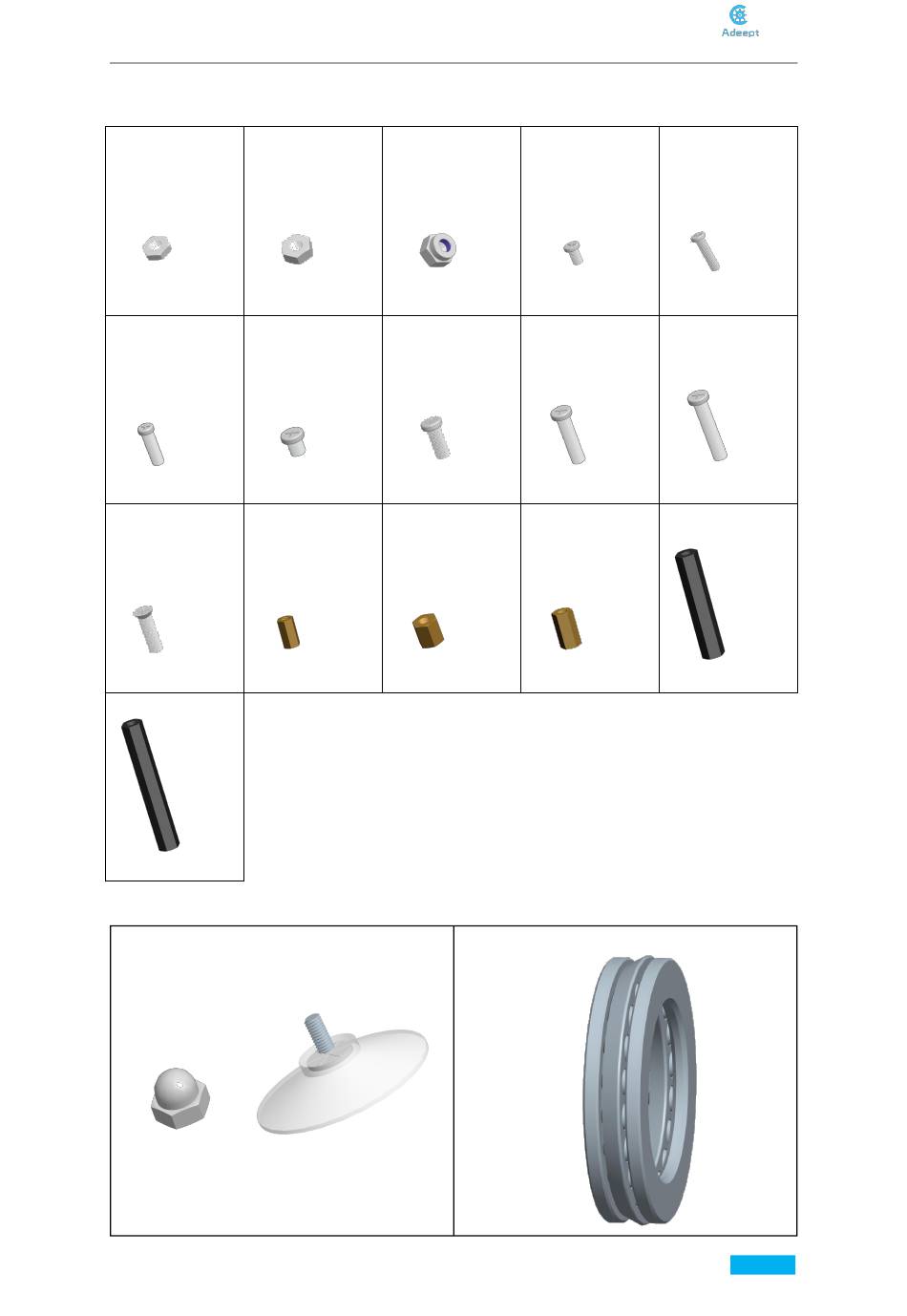 Adeept