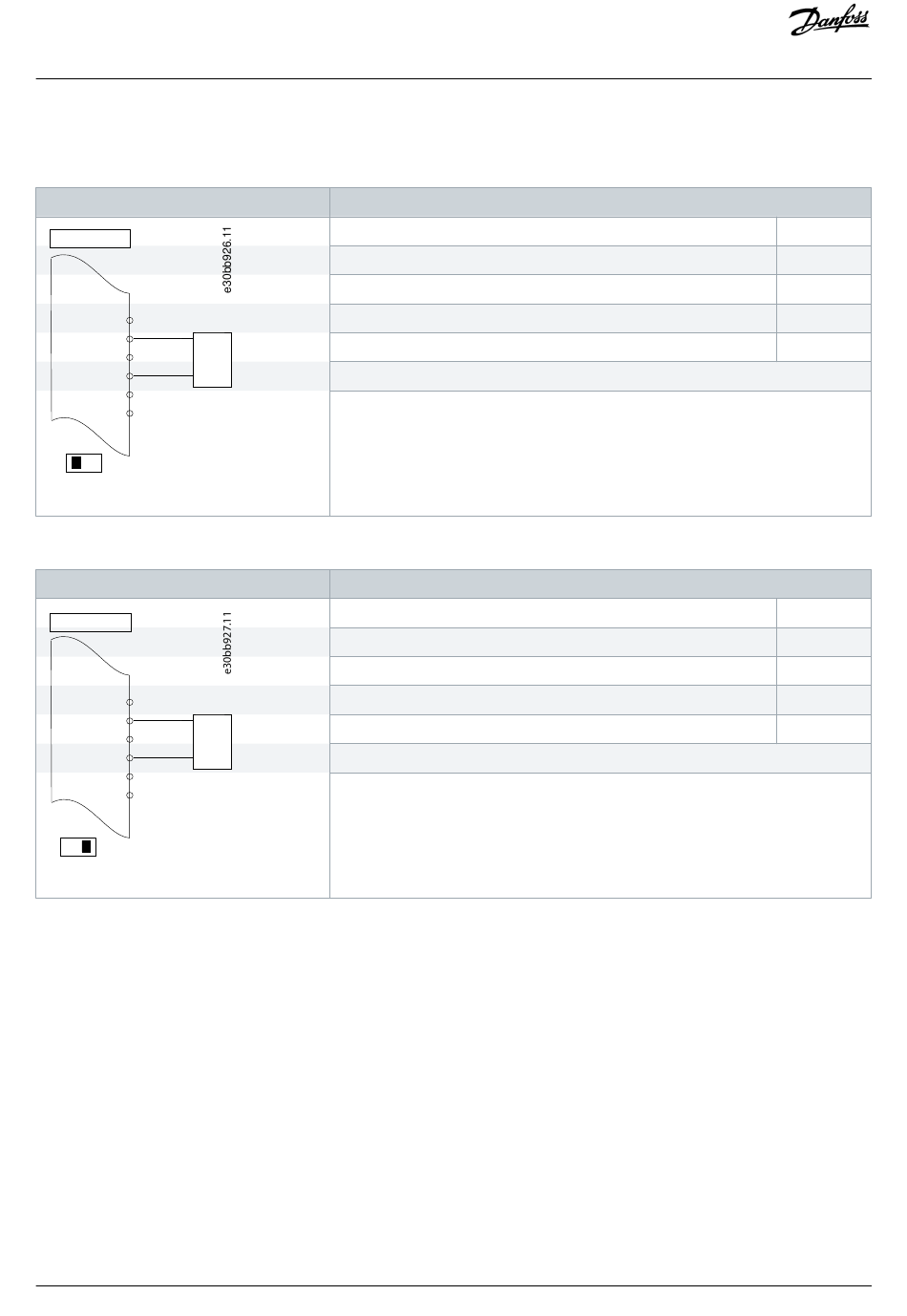 Danfoss

e30bb926.11

e30bb927.11