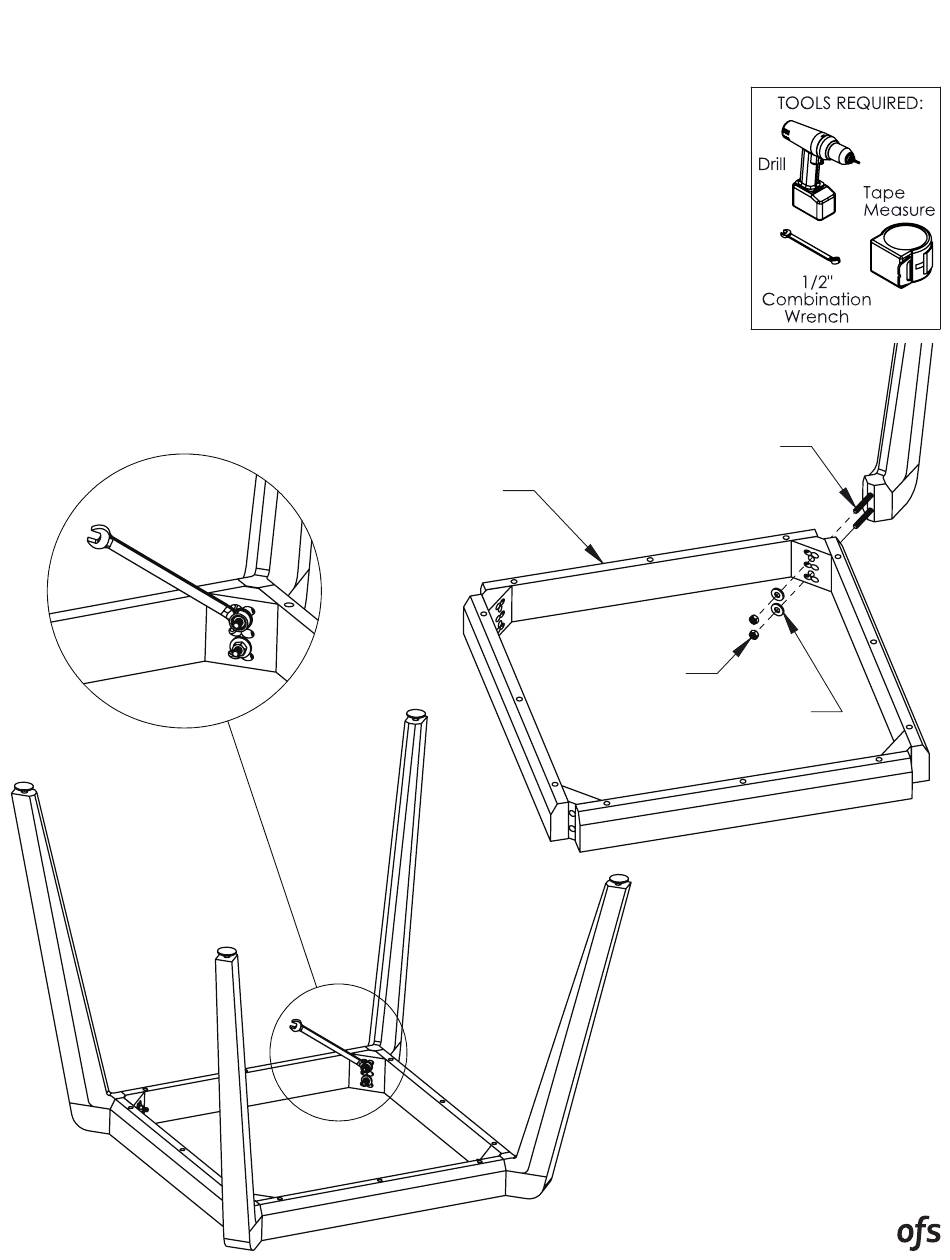 TOOLS REQUIRED:
Drill
Tape Measure
1/2" Combination Wrench

ofs