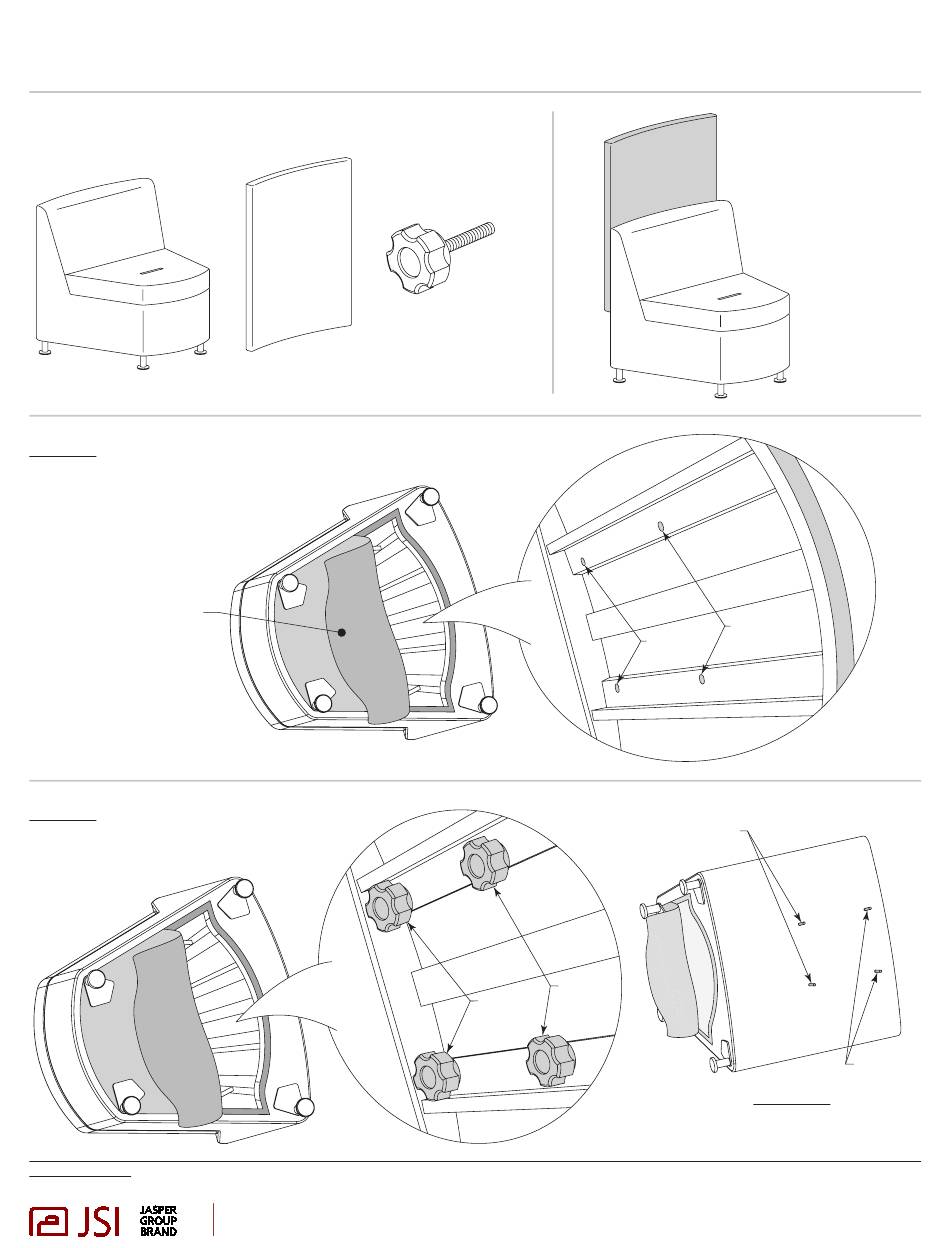 JSI

JASPER
GROUP
BRAND