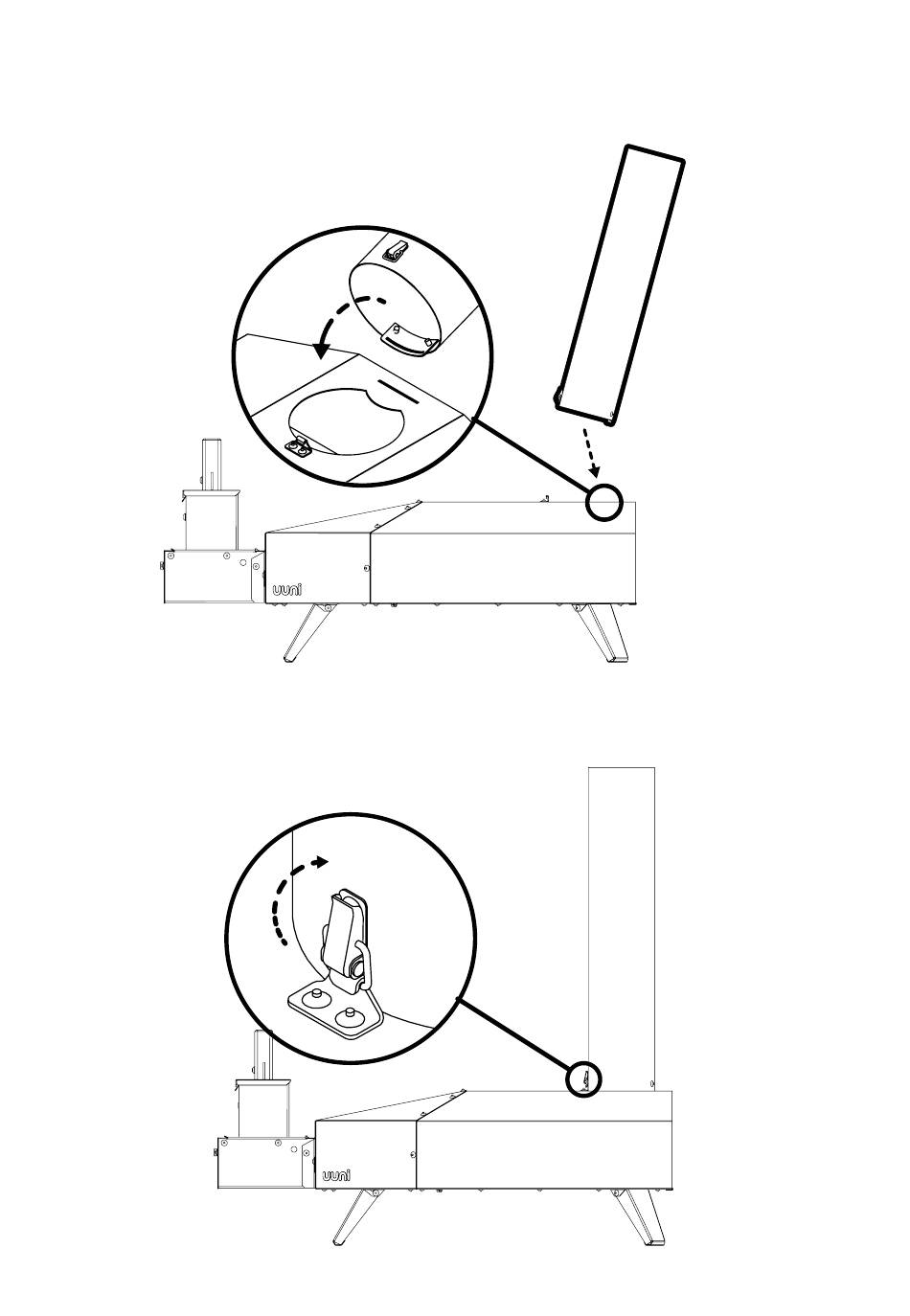 uuni

uuni