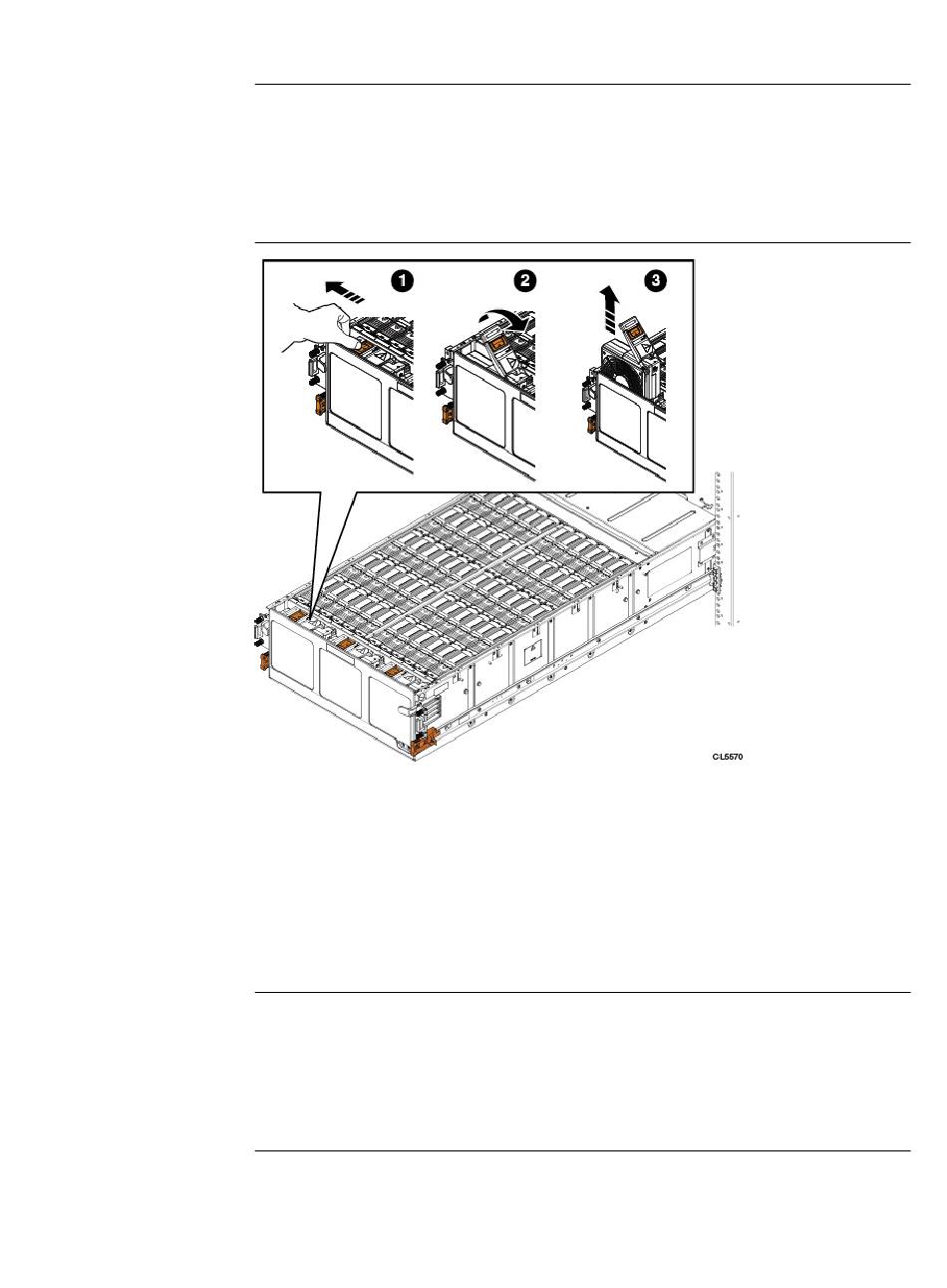 1
2
3
CL5570