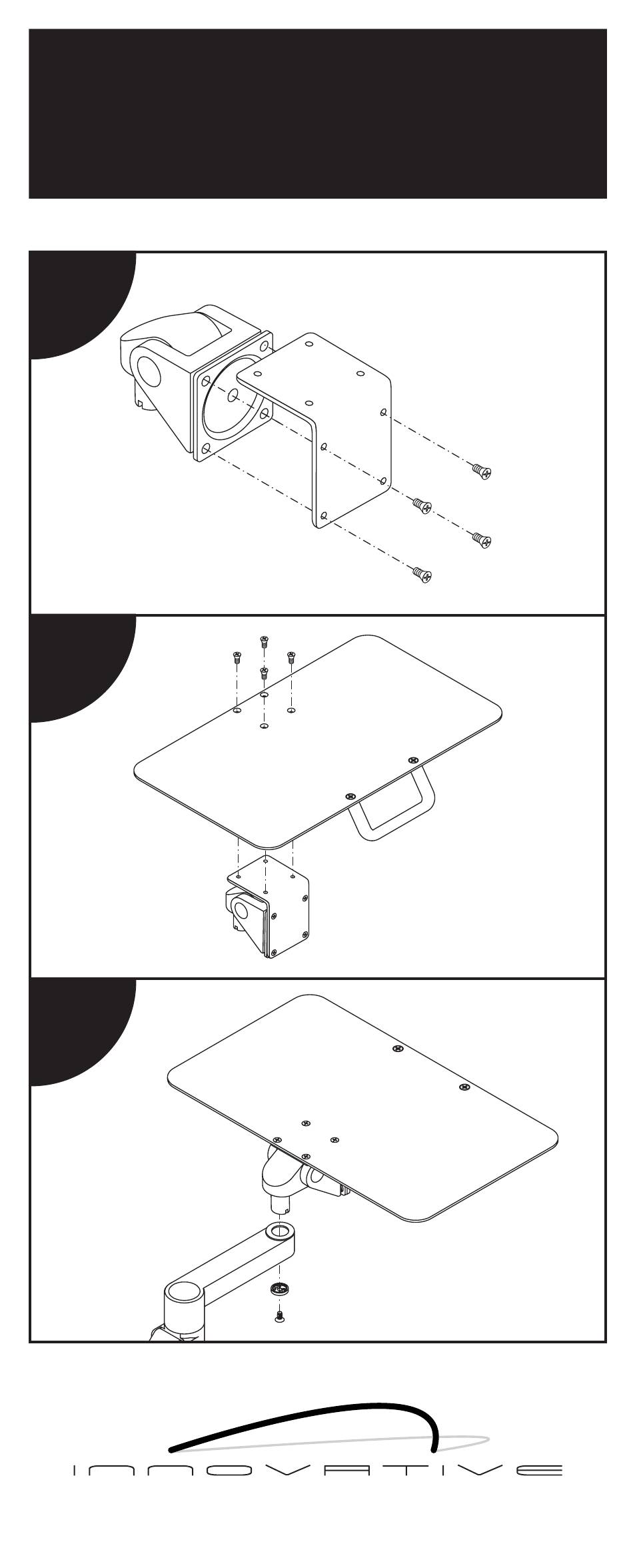 INNOVATIVE