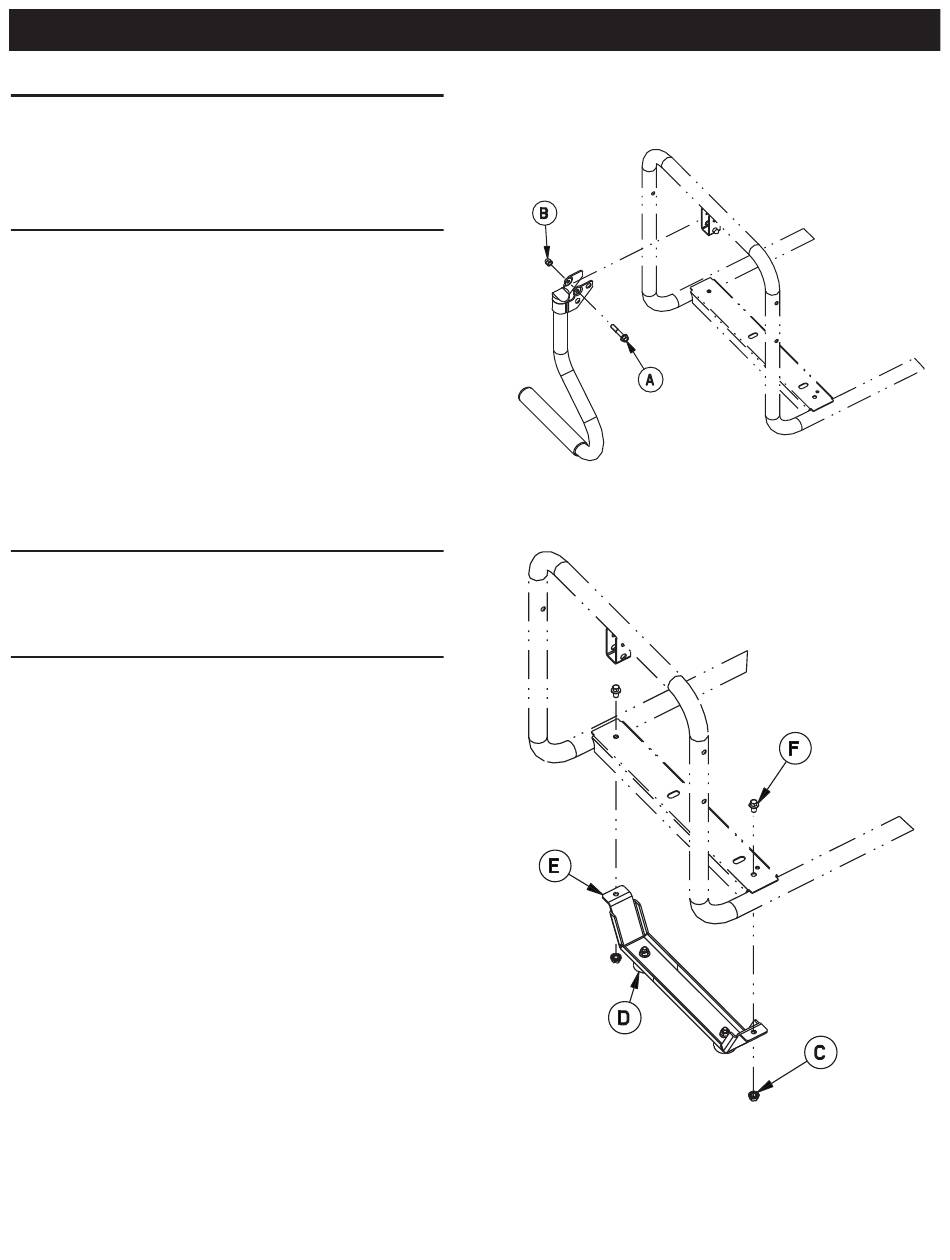 B

A

F

E

D

C