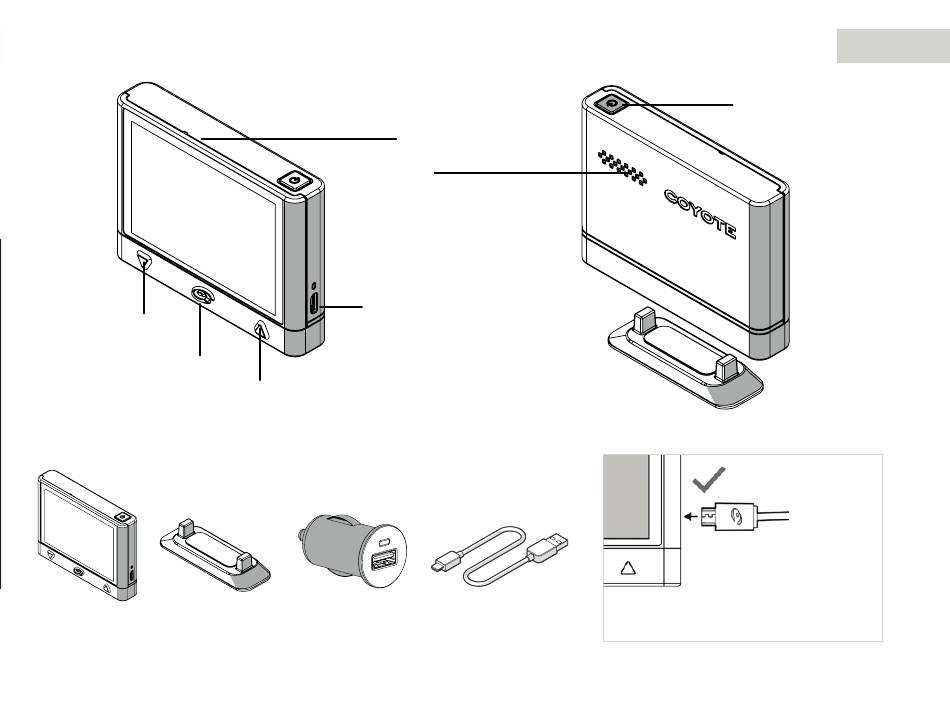 COYOTE