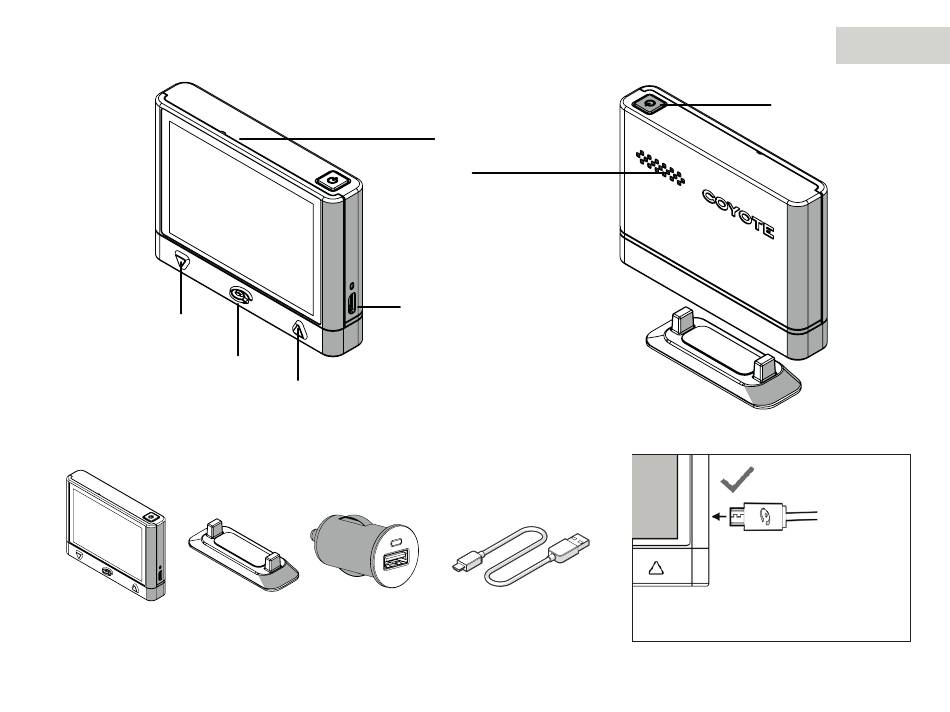 COYOTE