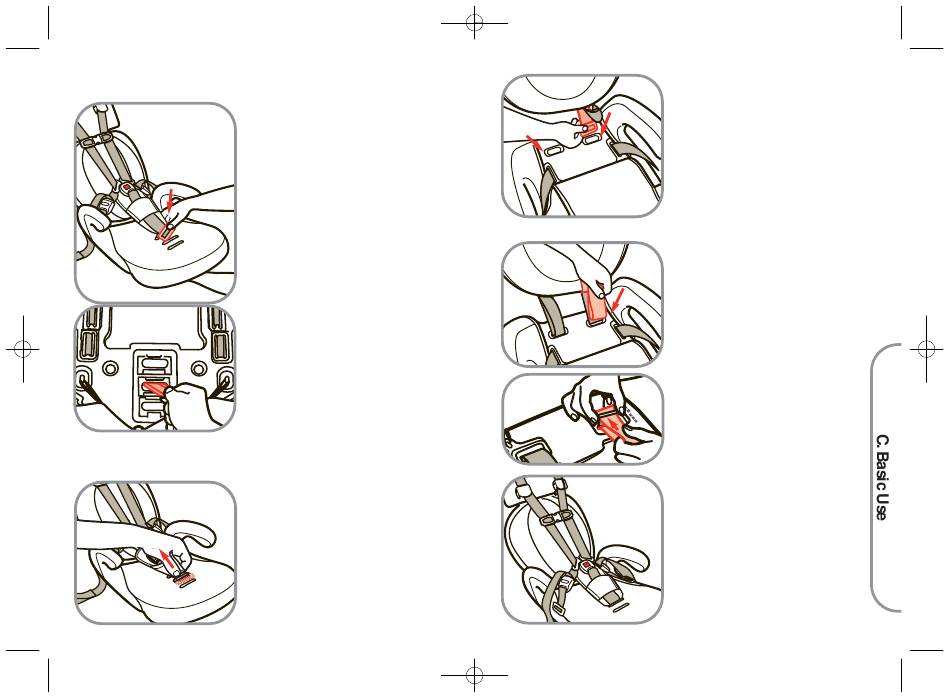 C. Basic Use