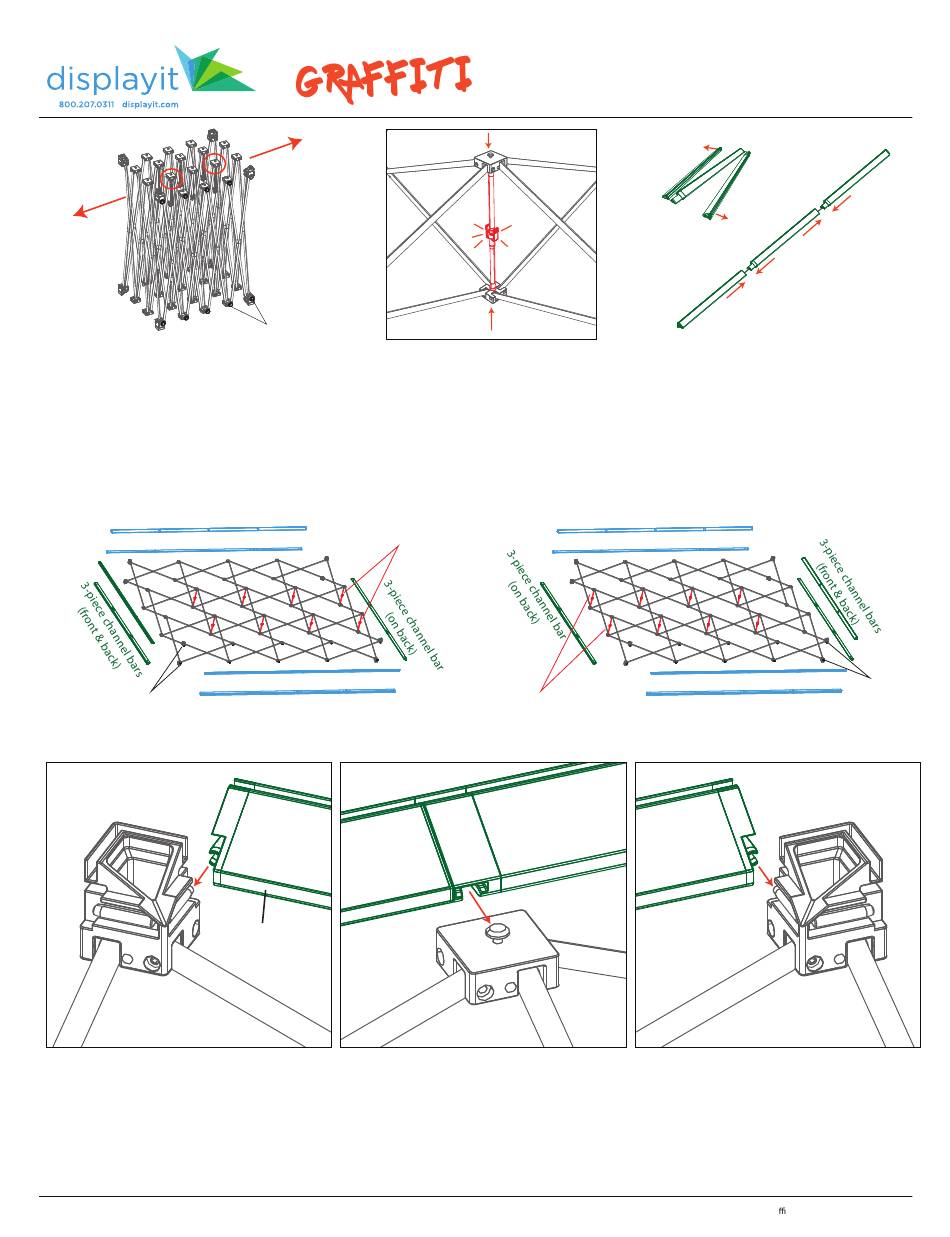 displayit
800.207.0311 displayit.com

GRAFFITI

3-piece channel bars (front & back)

3-piece channel bar (on back)

3-piece channel bar (on back)

3-piece channel bars (front & back)

ffi