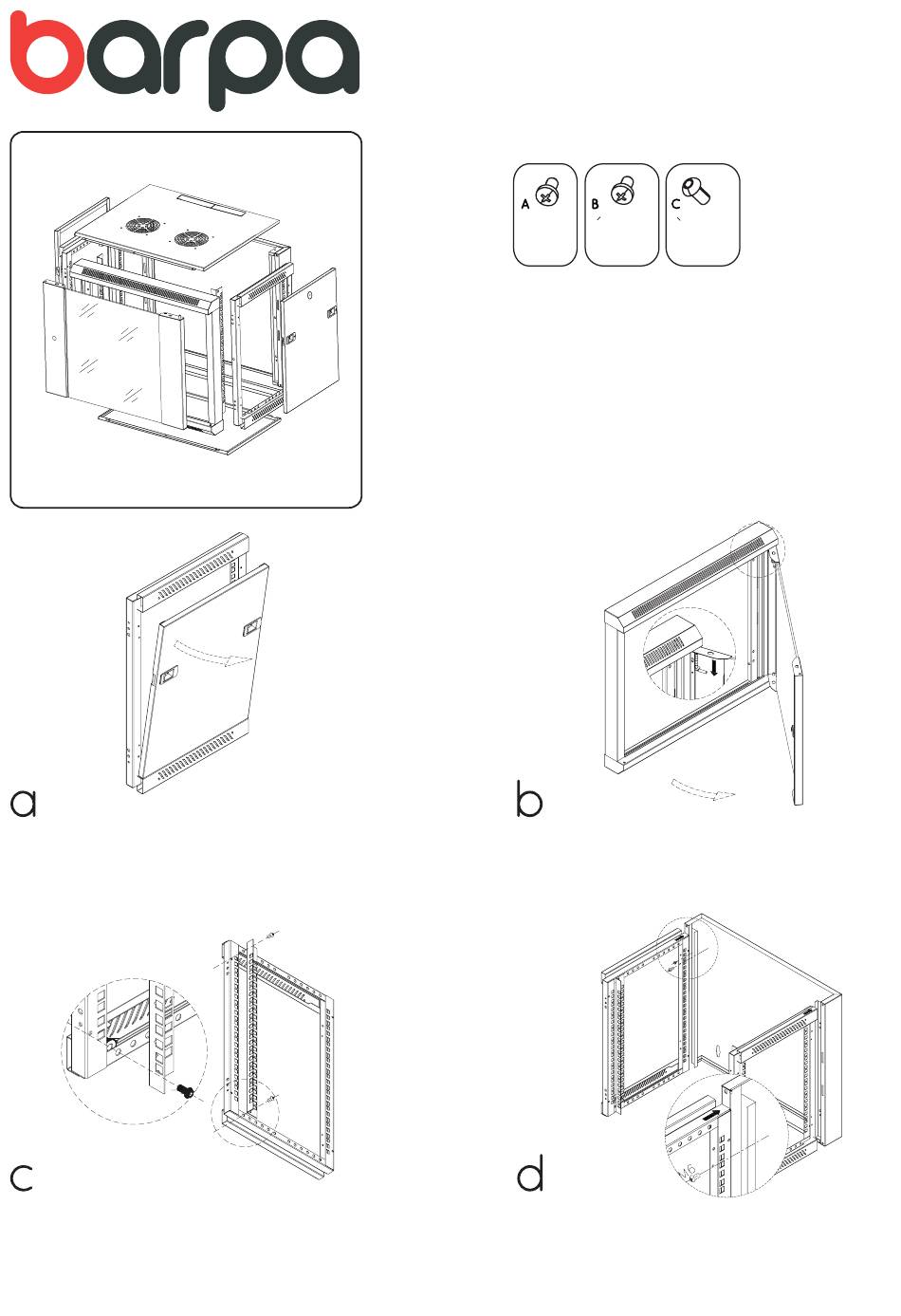 barpa

A

B

C

a

b

c

d