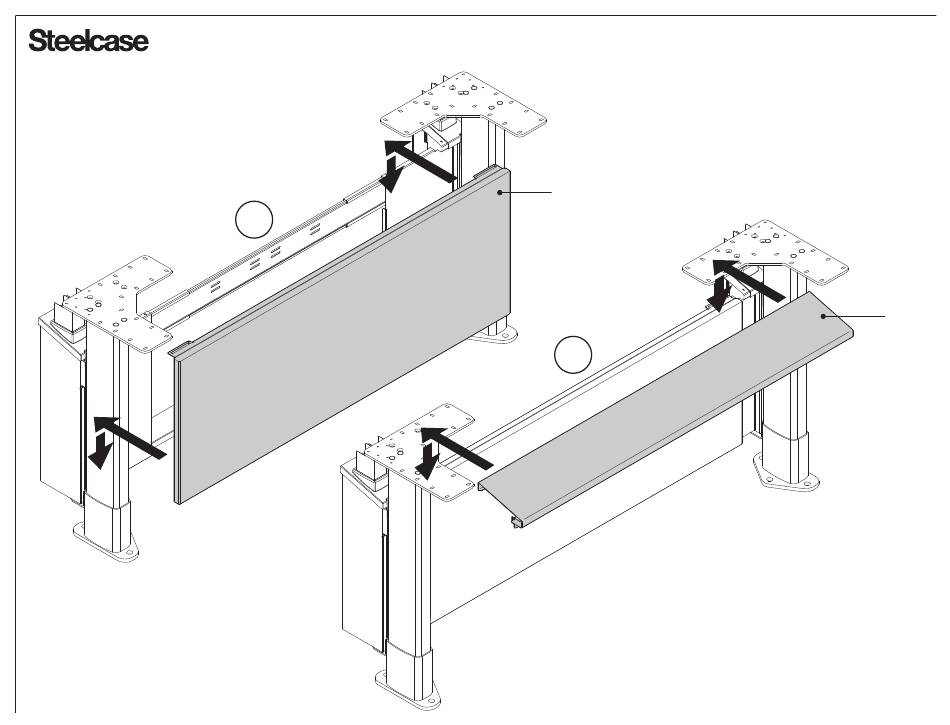 Steelcase