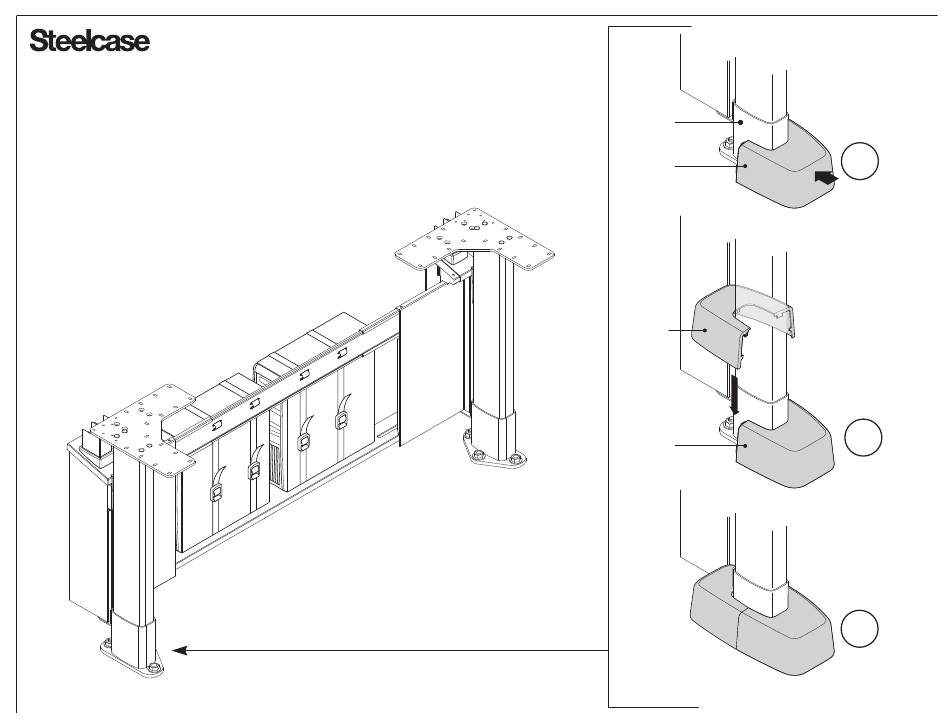 Steelcase