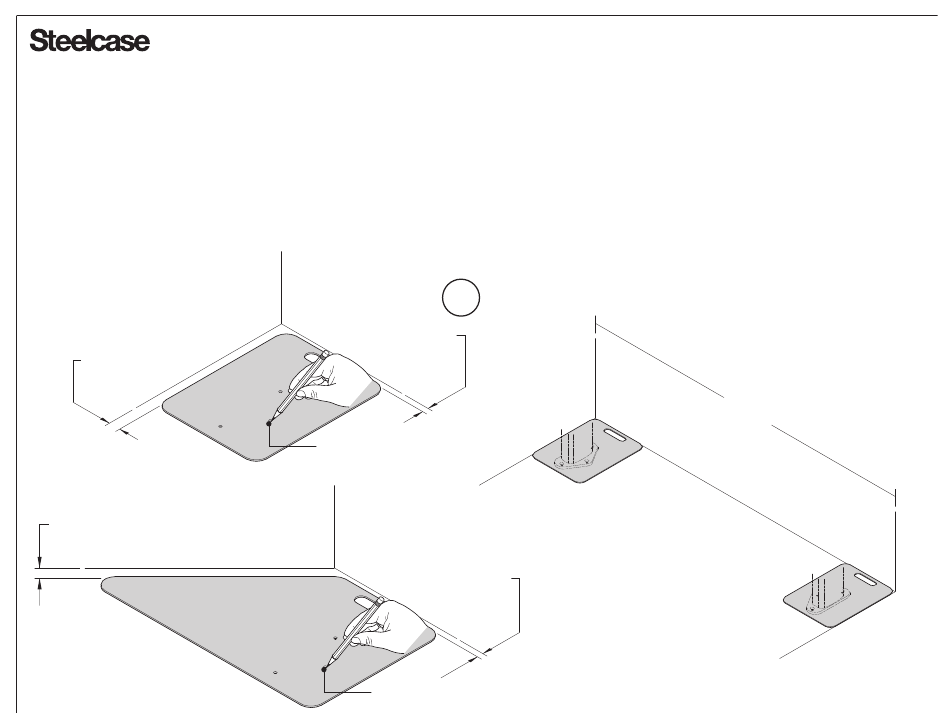 Steelcase