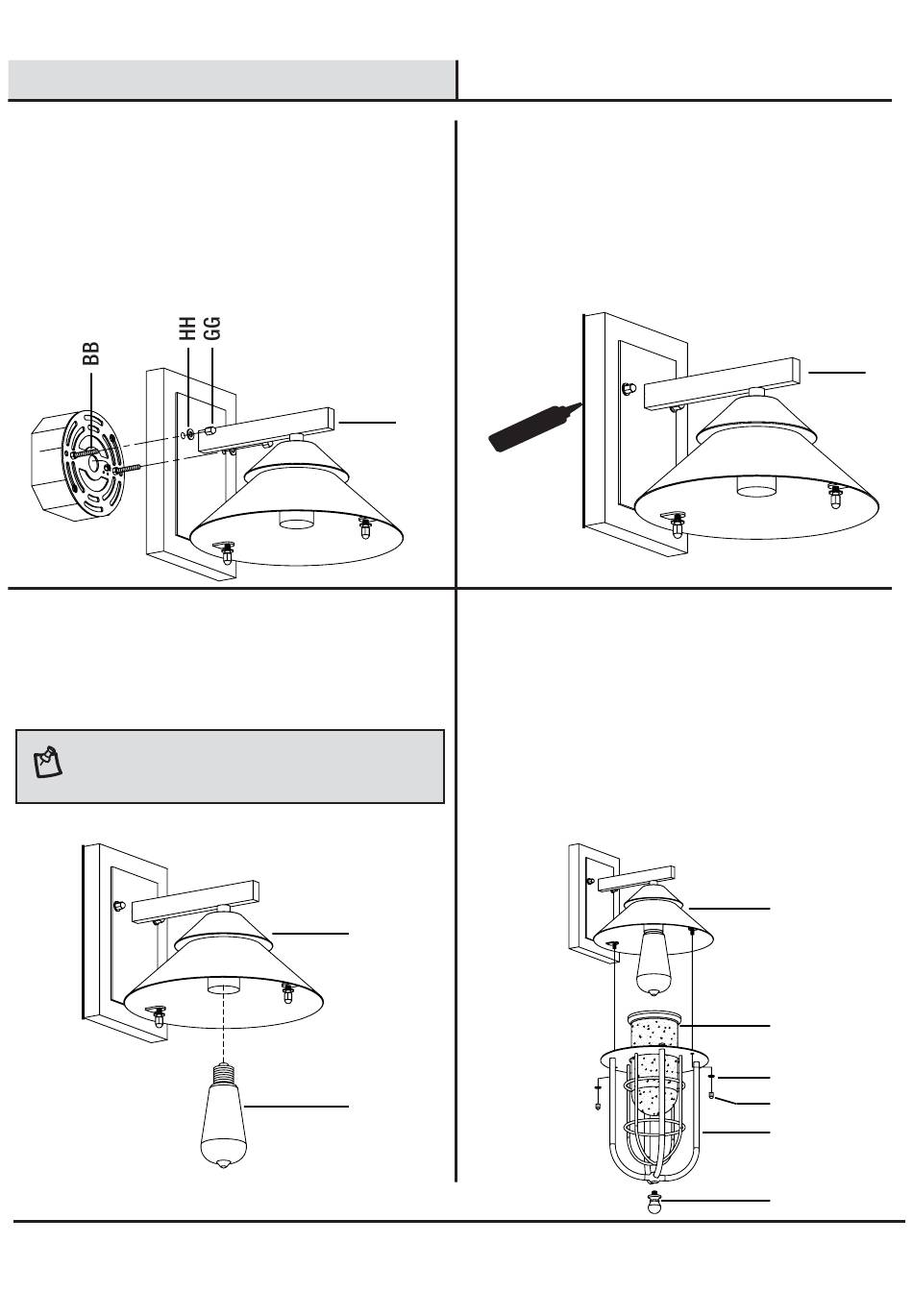 BB

HH

GG