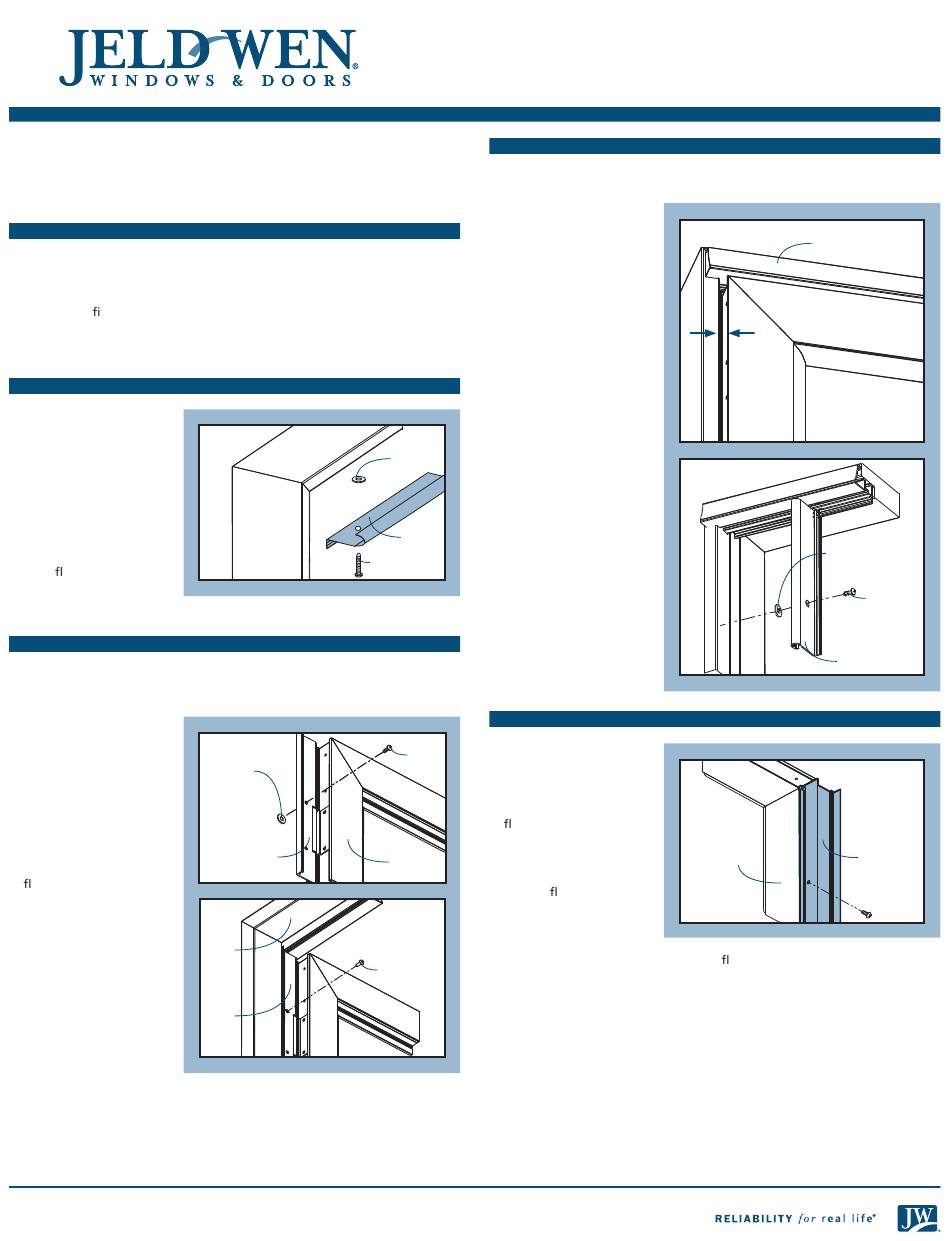 JELD-WEN®
WINDOWS & DOORS

fi

fl

fl

fl

fl

fl

RELIABILITY for real life®

JW