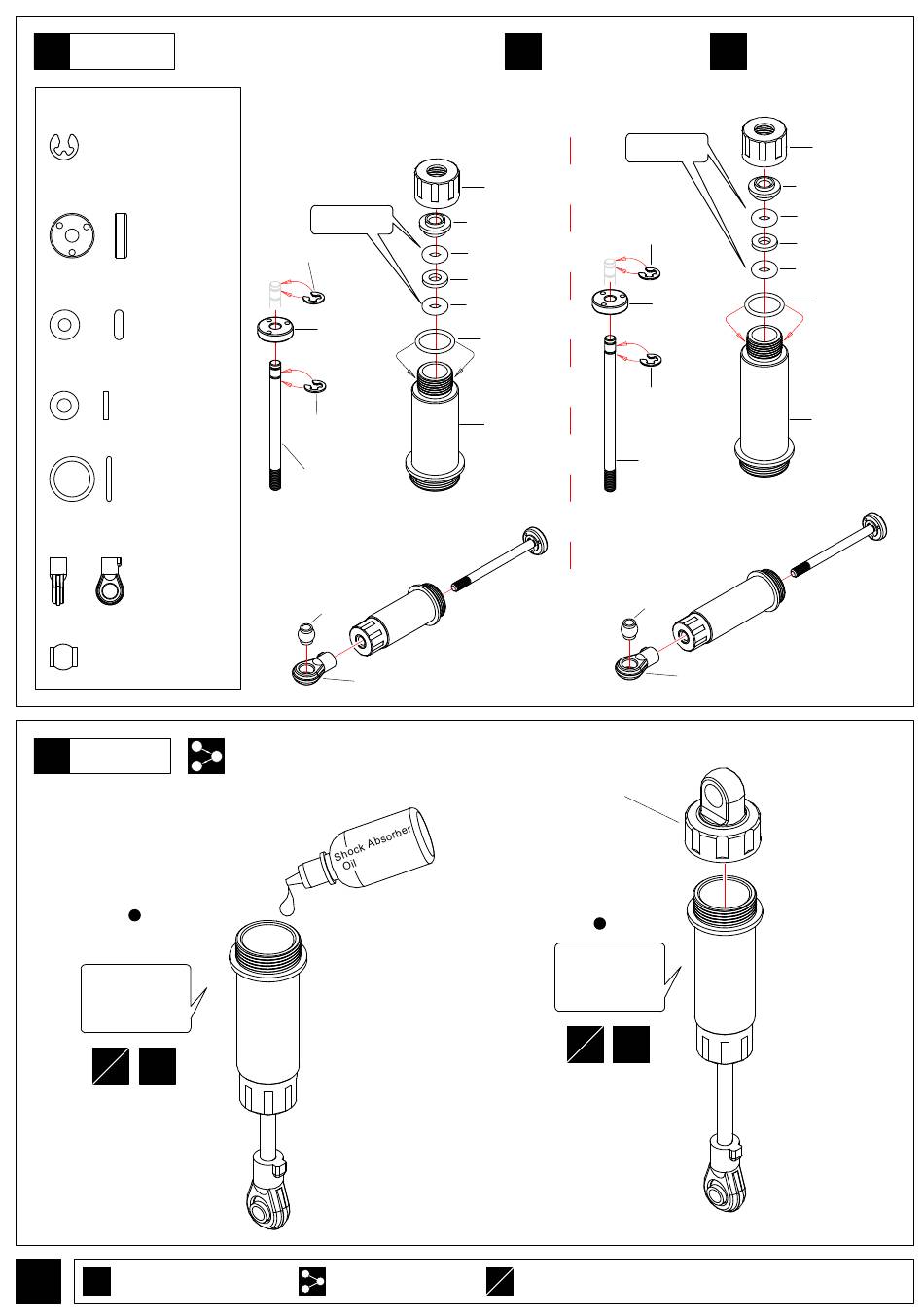 Shock Absorber Oil