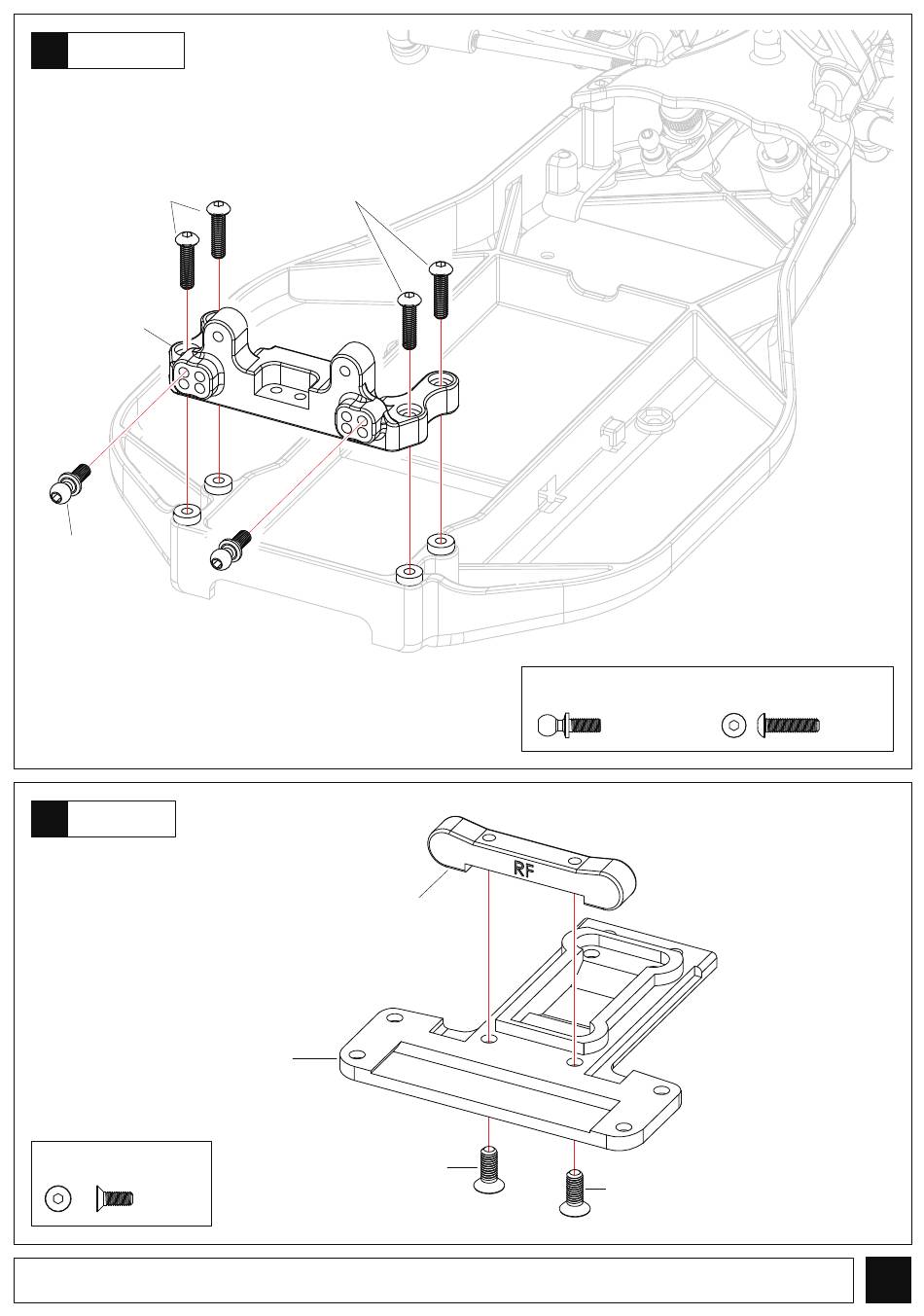 RF