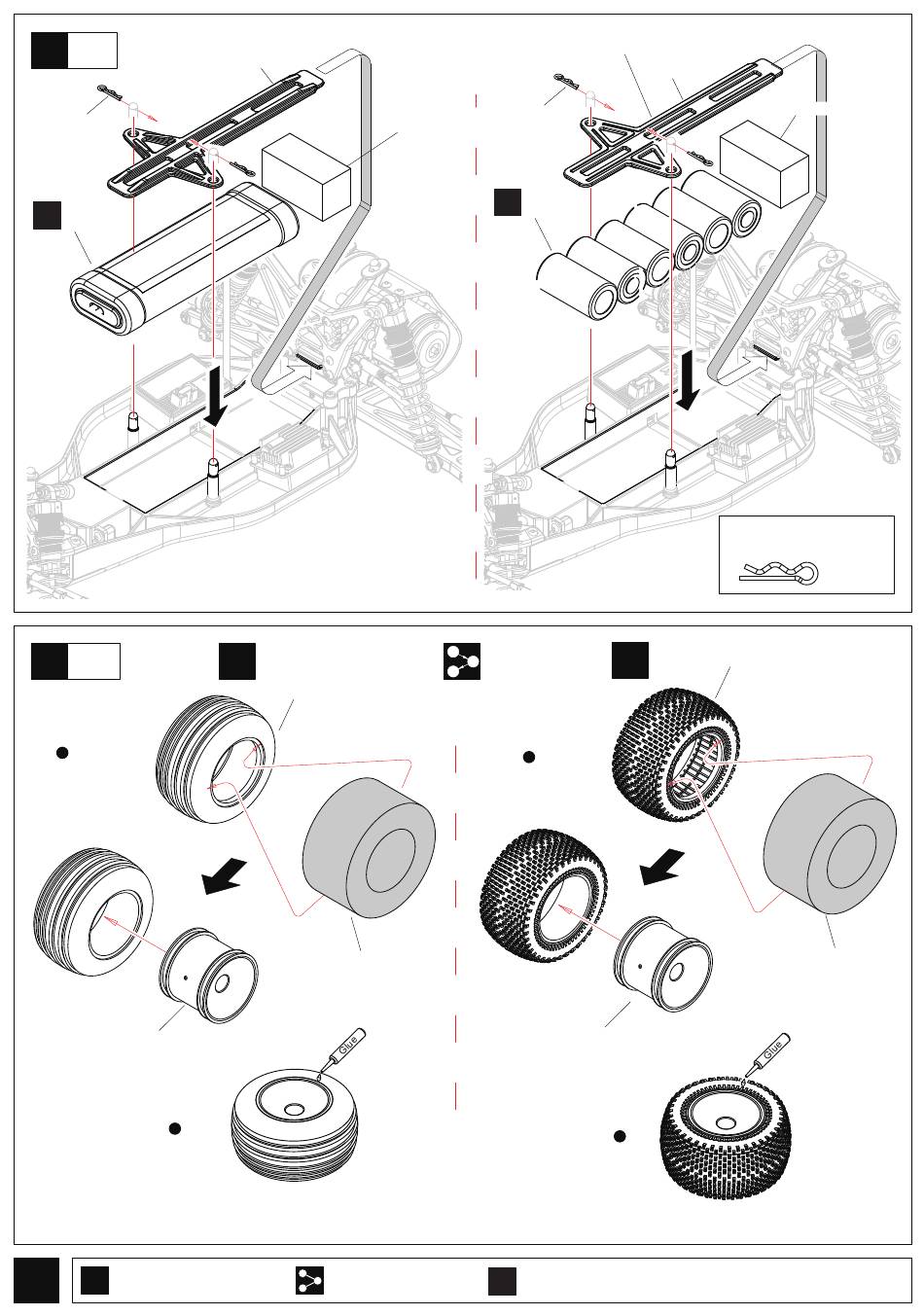 Glue

Glue