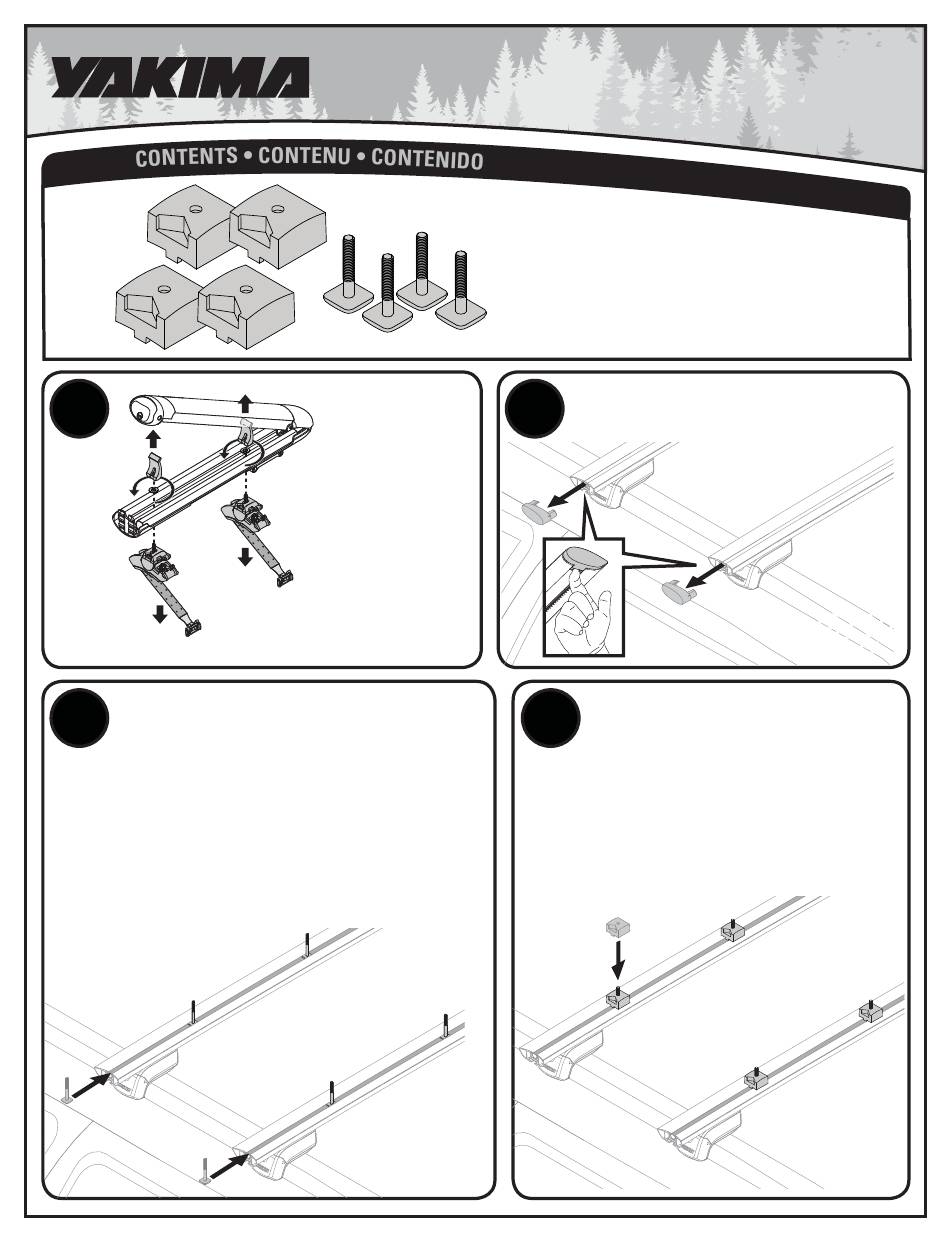 YAKIMA

CONTENTS • CONTENU • CONTENIDO