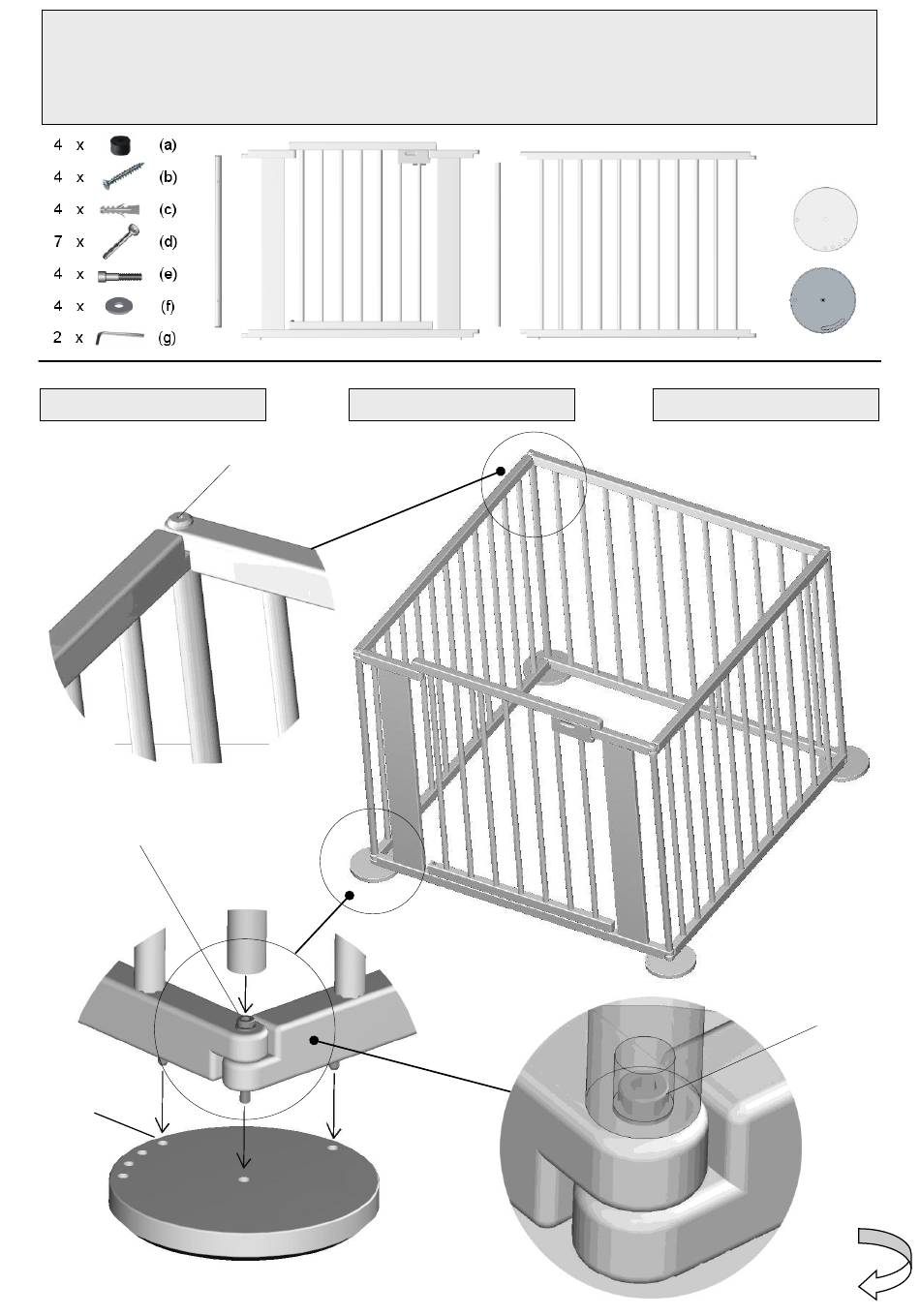 4 x (a)
4 x (b)
4 x (c)
7 x (d)
4 x (e)
4 x (f)
2 x (g)