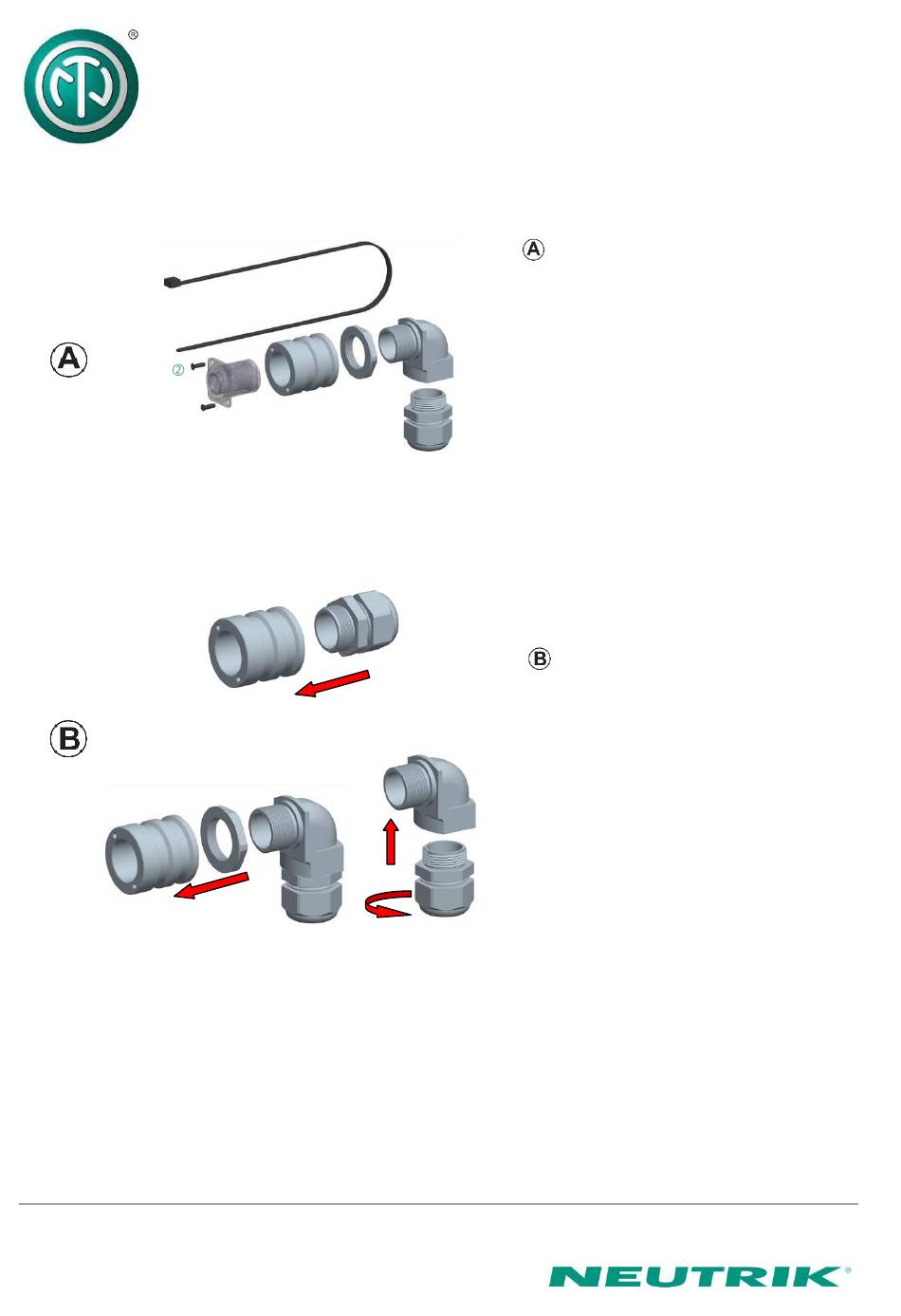 ®

Ⓐ

Ⓐ

②

Ⓑ

Ⓑ

NEUTRIK®