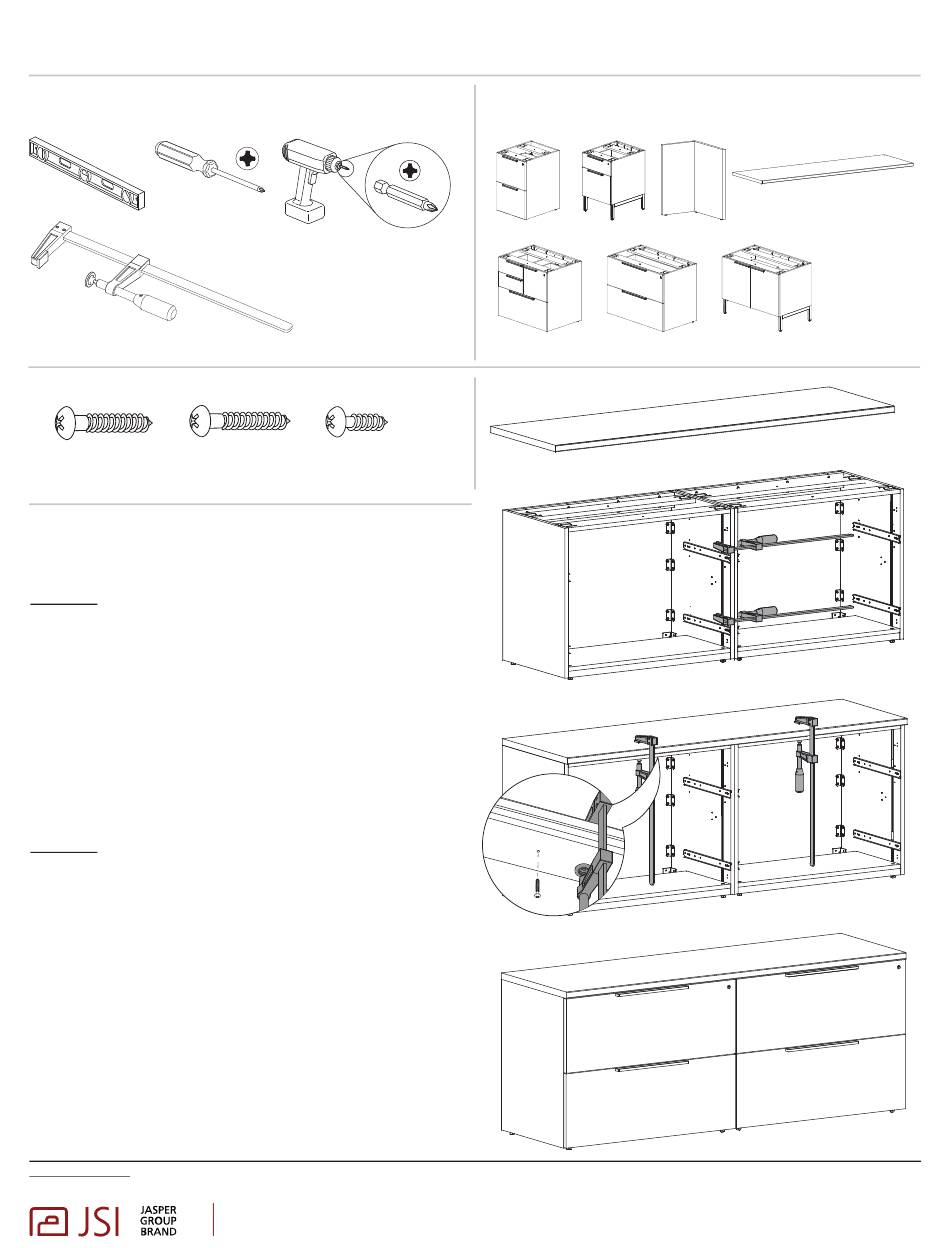 JSI

JASPER
GROUP
BRAND