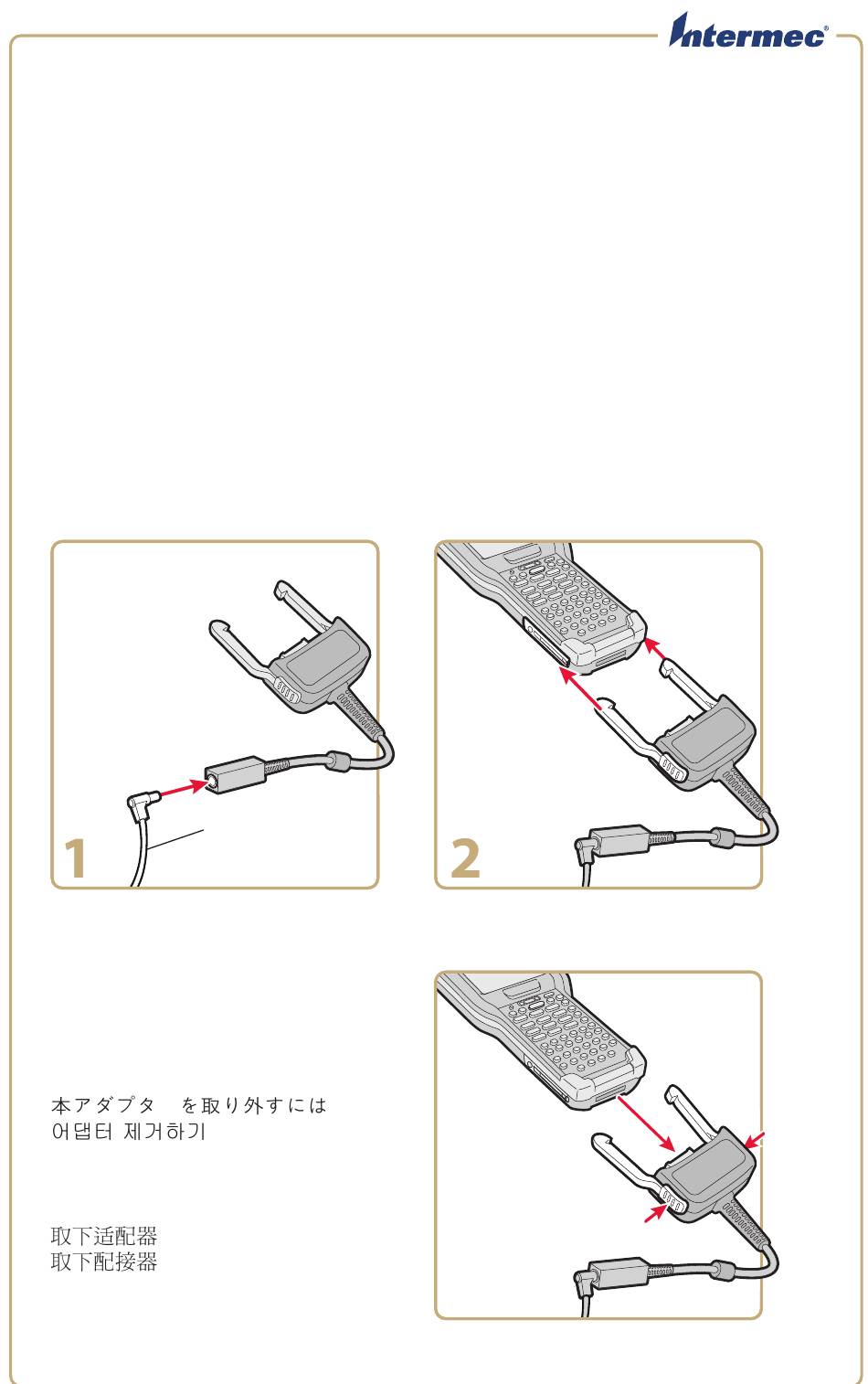 Intermec®

1

2

本アダプタ　を取り外すには
어댑터 제거하기

取下适配器
取下配接器