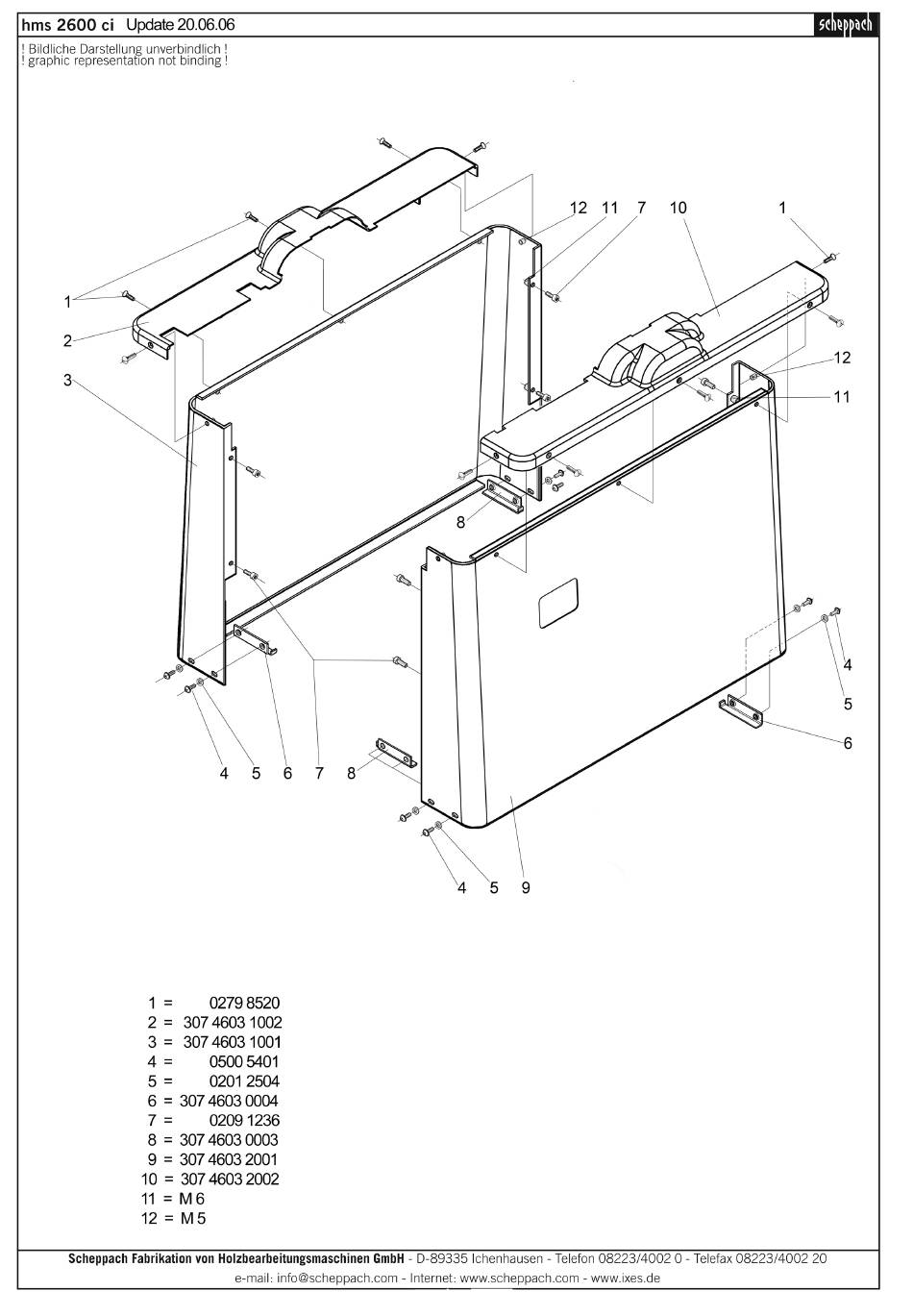 hms 2600 ci Update 20.06.06

scheppach

! Bildliche Darstellung unverbindlich !
! graphic representation not binding !

12 11 7 10 1

1

2

3

12

11

8

4

5

6

4 5 6 7 8

4 5 9

1 = 0279 8520
2 = 307 4603 1002
3 = 307 4603 1001
4 = 0500 5401
5 = 0201 2504
6 = 307 4603 0004
7 = 0209 1236
8 = 307 4603 0003
9 = 307 4603 2001
10 = 307 4603 2002
11 = M 6
12 = M 5

Scheppach Fabrikation von Holzbearbeitungsmaschinen GmbH - D-89335 Ichenhausen - Telefon 08223/4002 0 - Telefax 08223/4002 20
e-mail: info@scheppach.com - Internet: www.scheppach.com - www.ixes.de