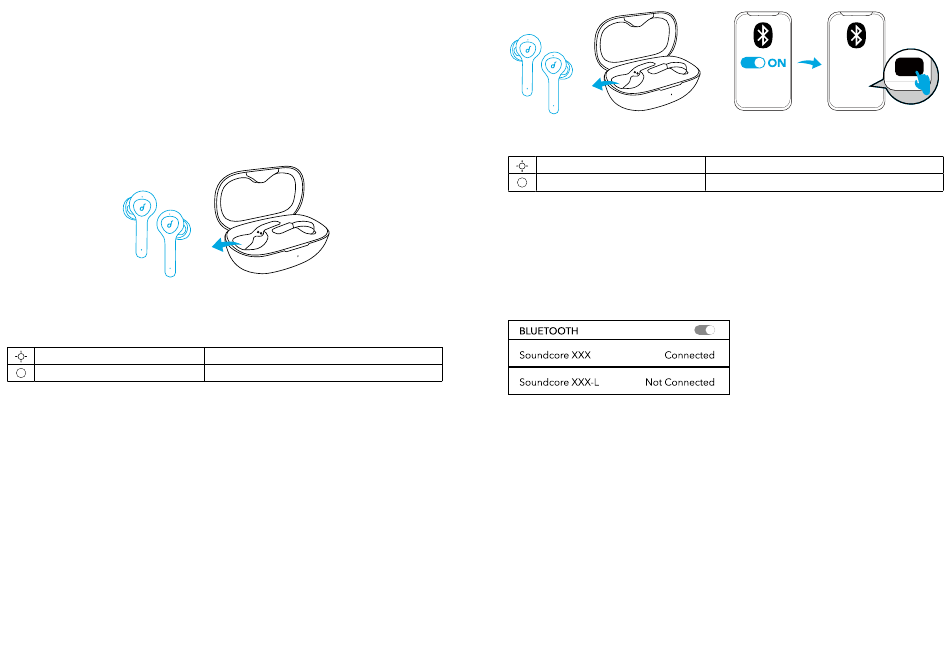 ON

BLUETOOTH

Soundcore XXX Connected

Soundcore XXX-L Not Connected