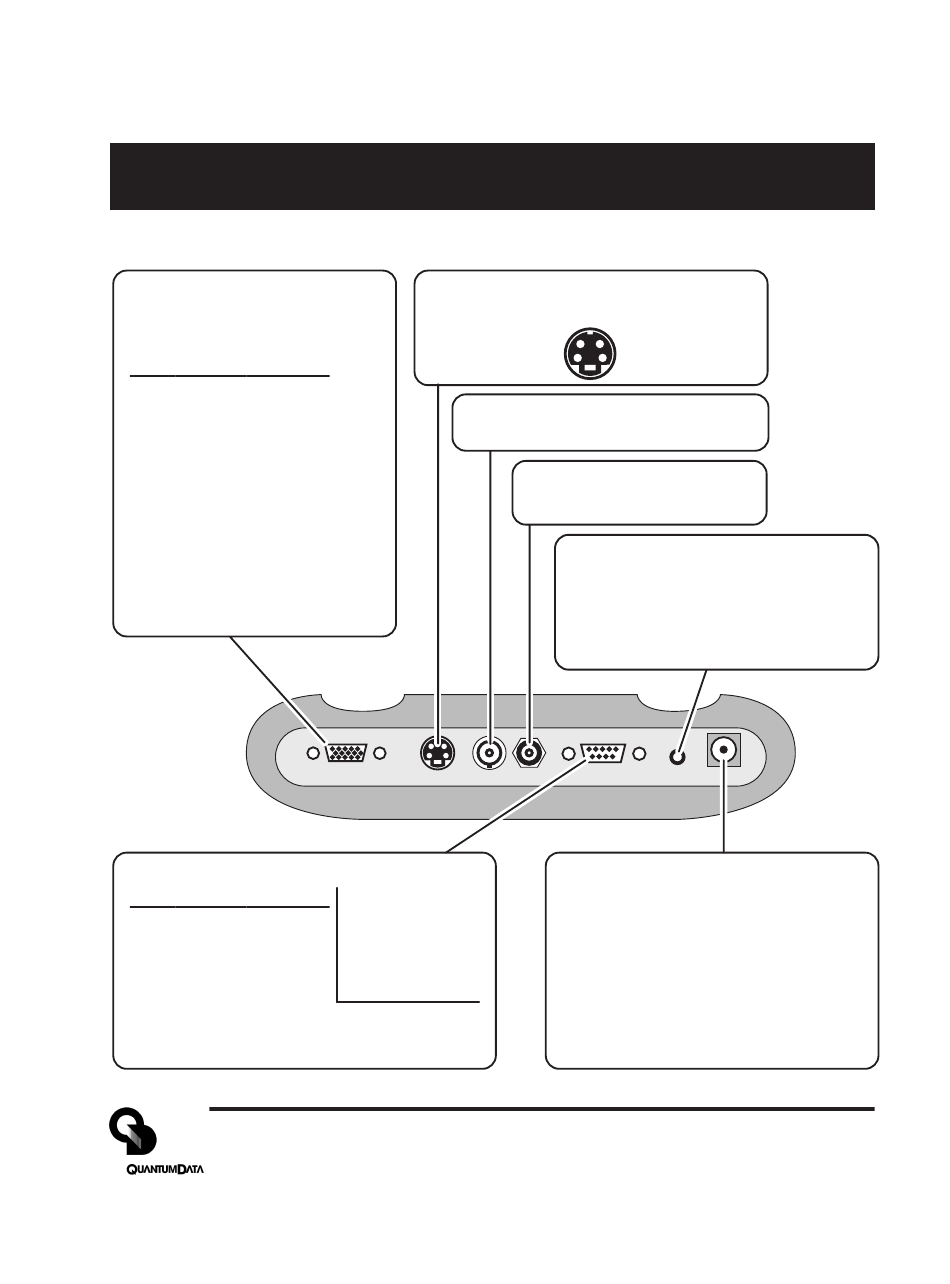 QUANTUMDATA