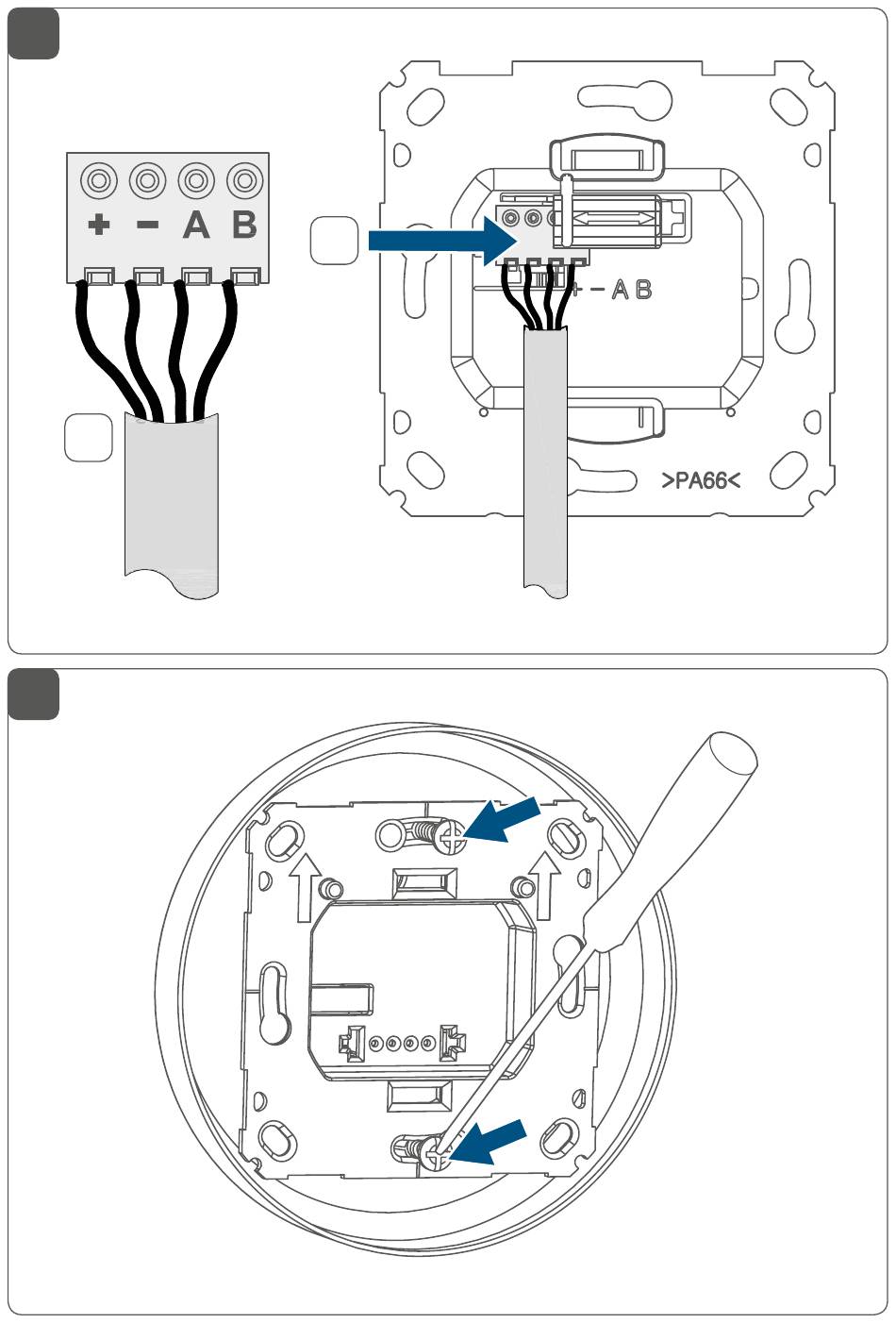 + − A B

+ − A B

>PA66<