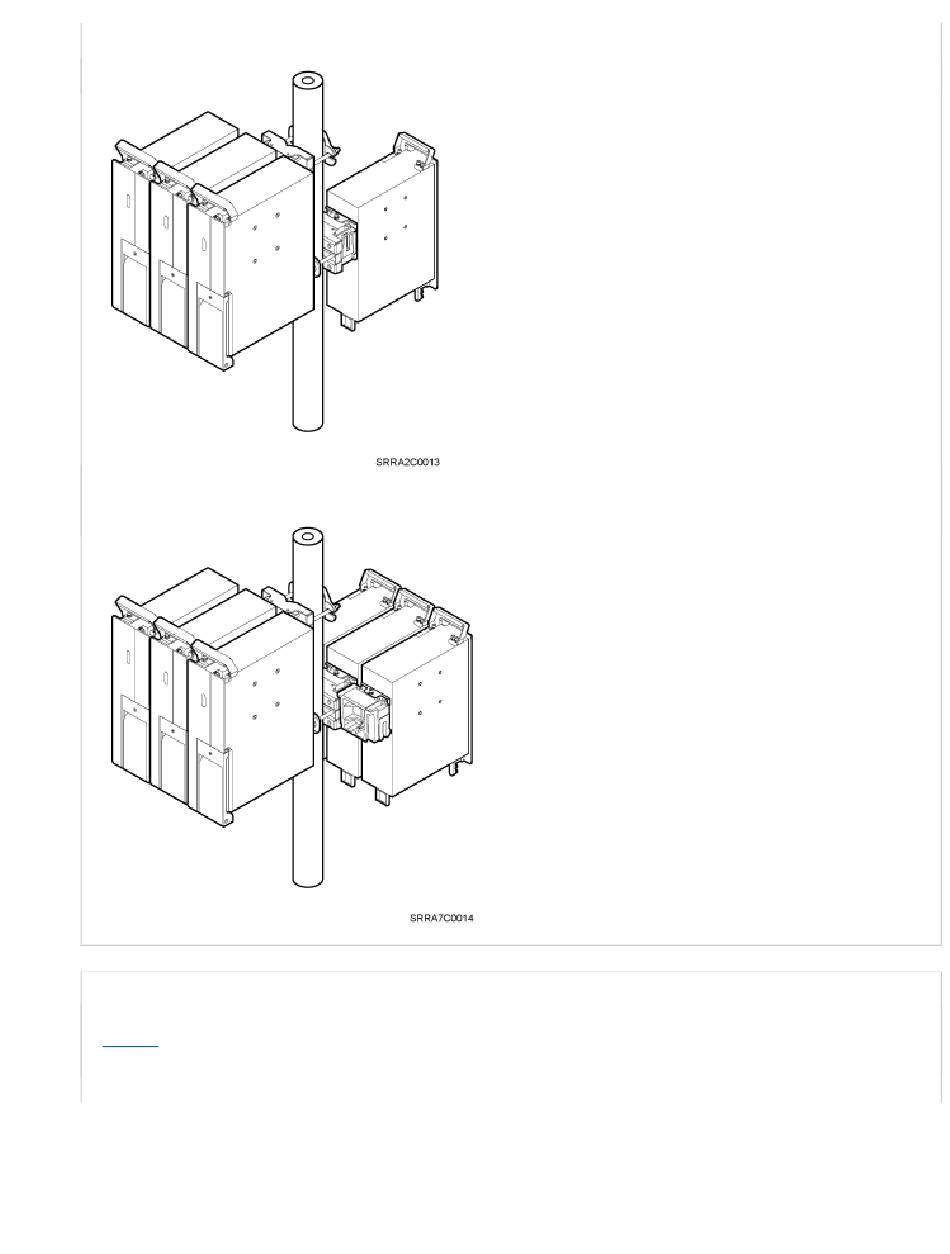 SRRA2C0013

SRRA7C0014