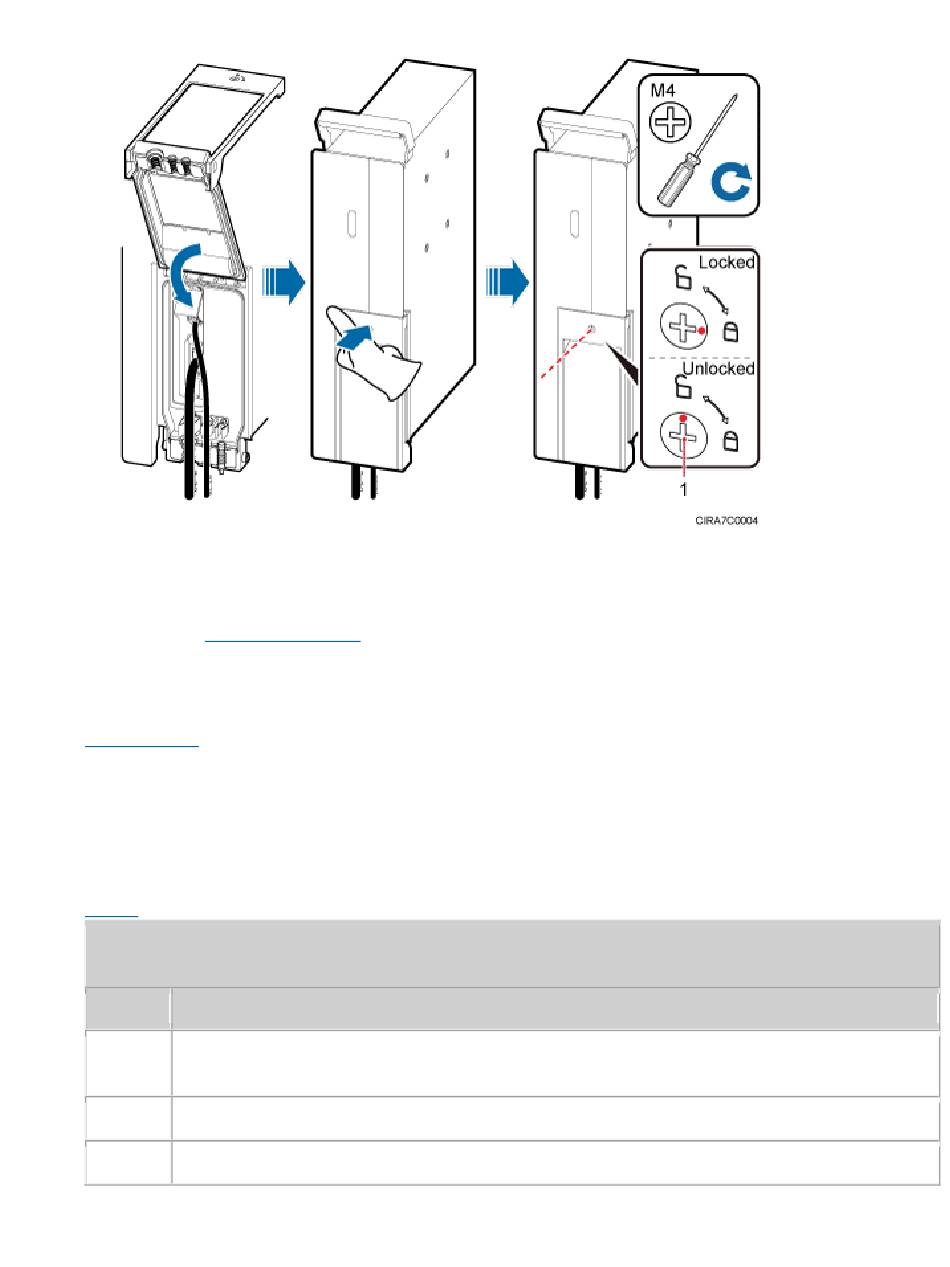 M4

Locked

Unlocked

1

CIRA7C0004