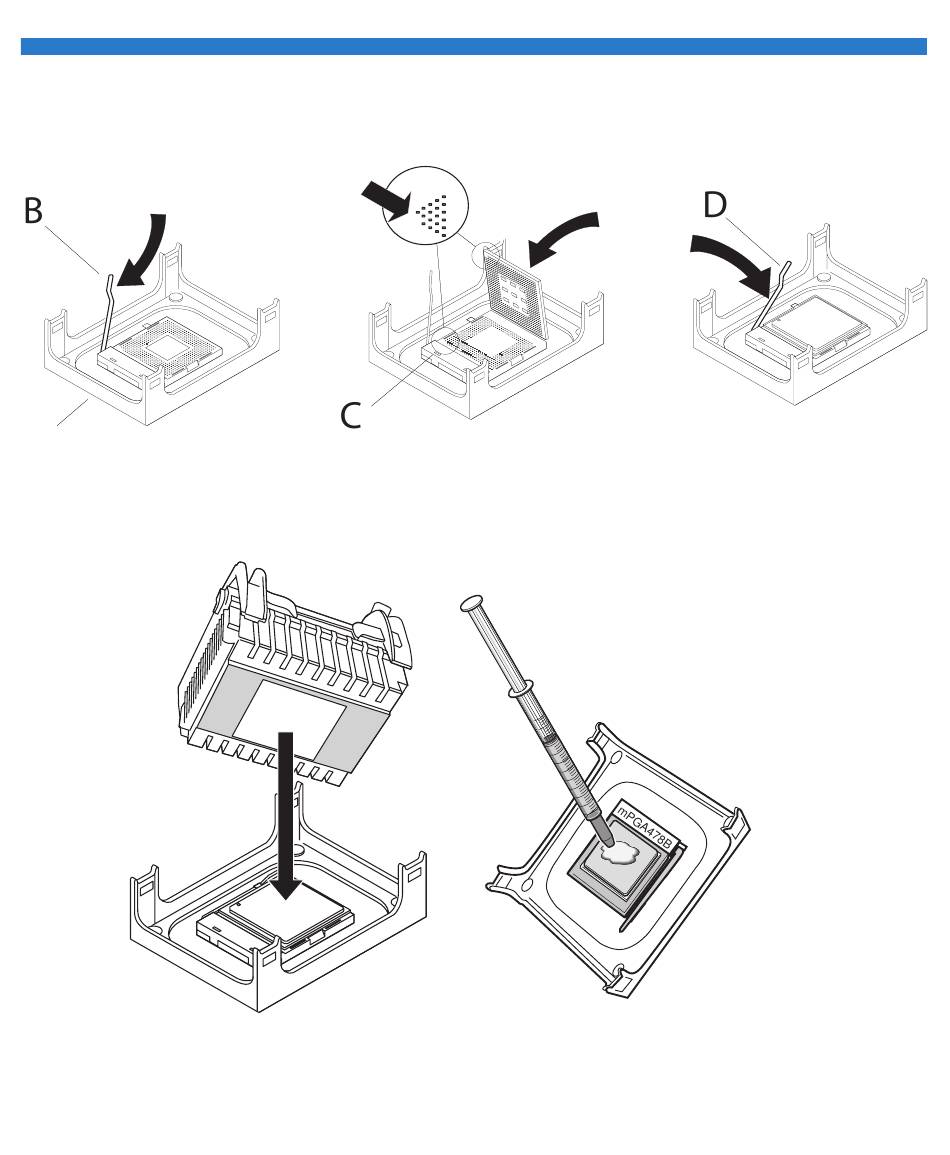 B

C

D

mPGA478B