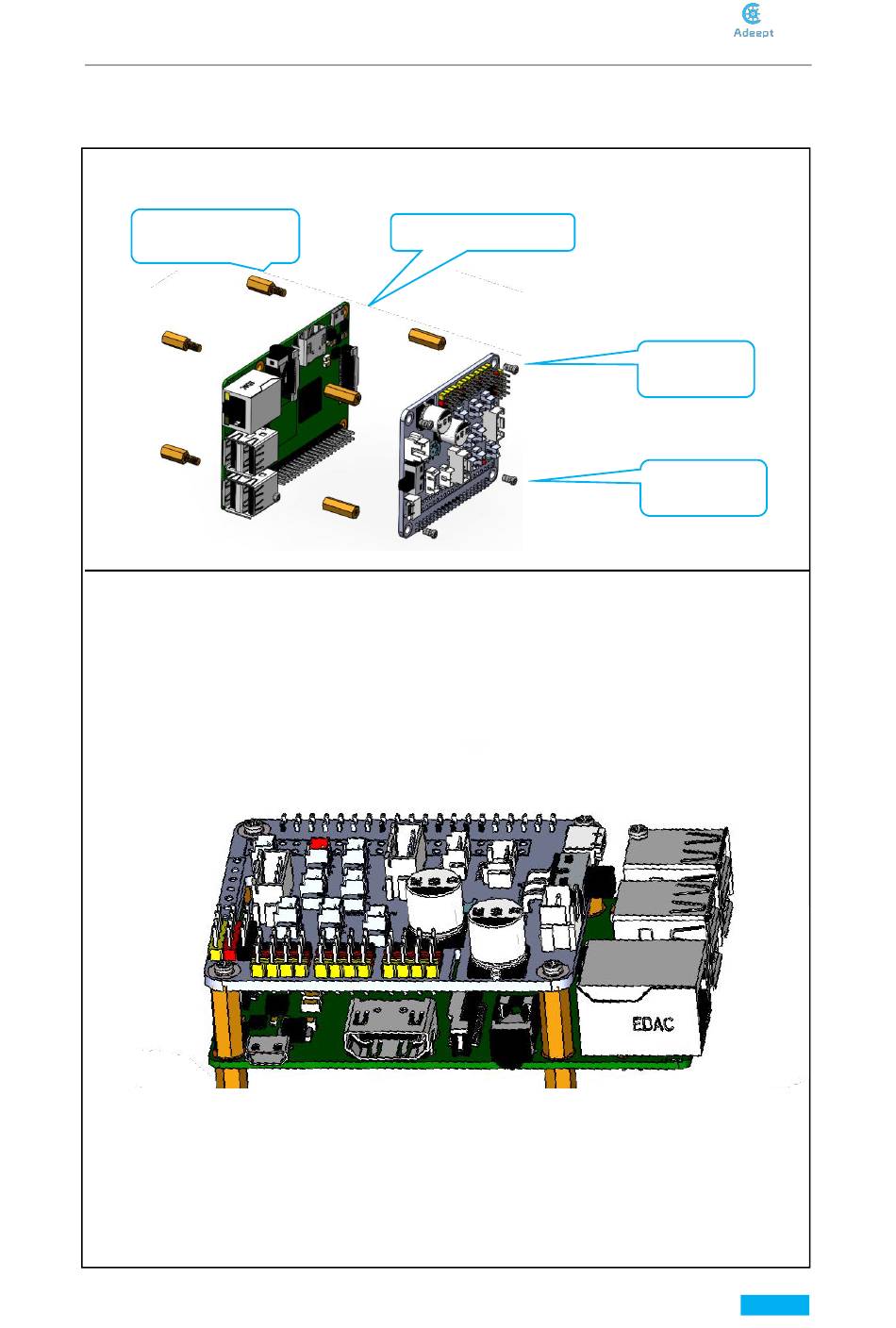 Adeept

EDAC