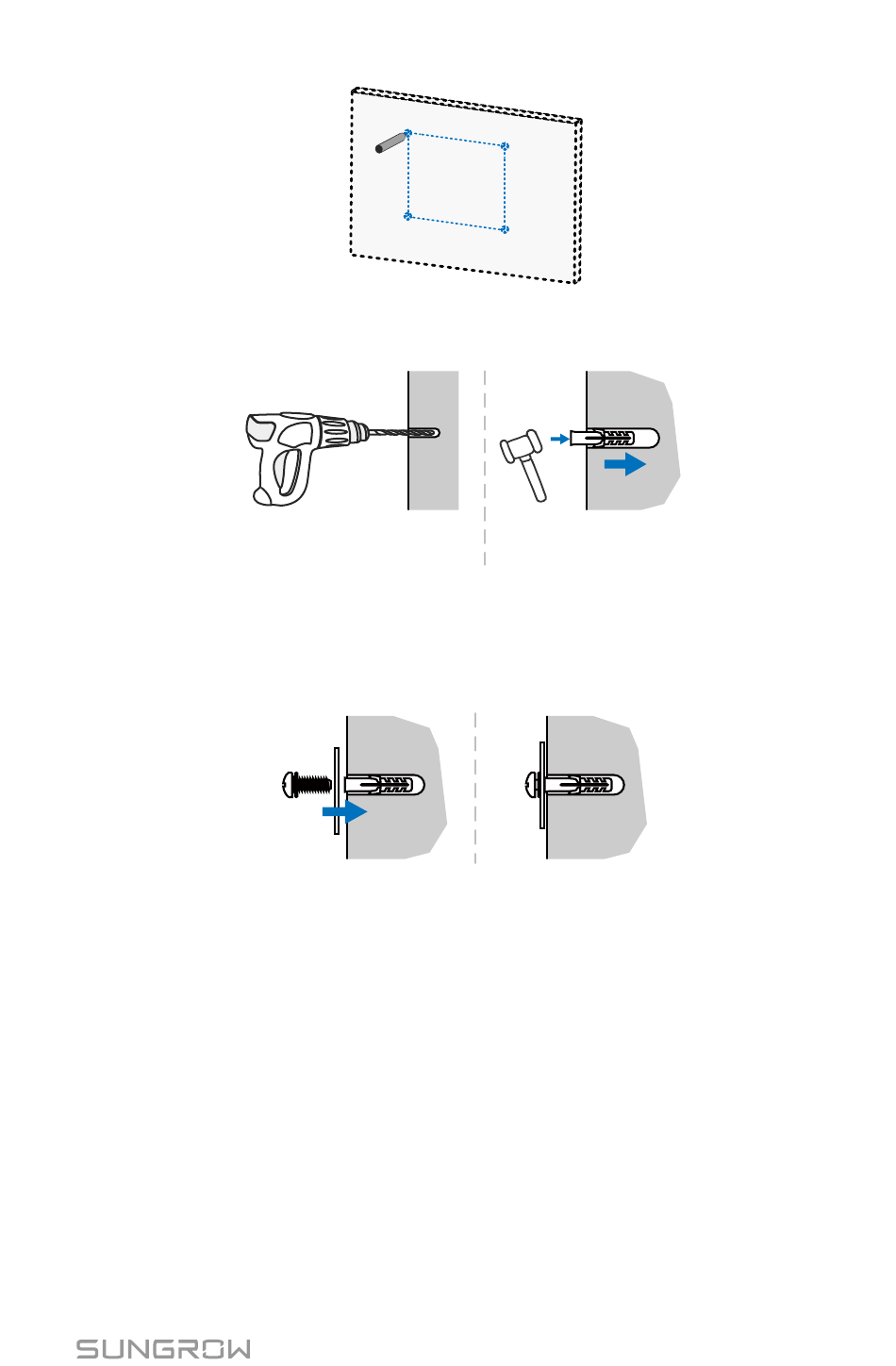 SUNGROW