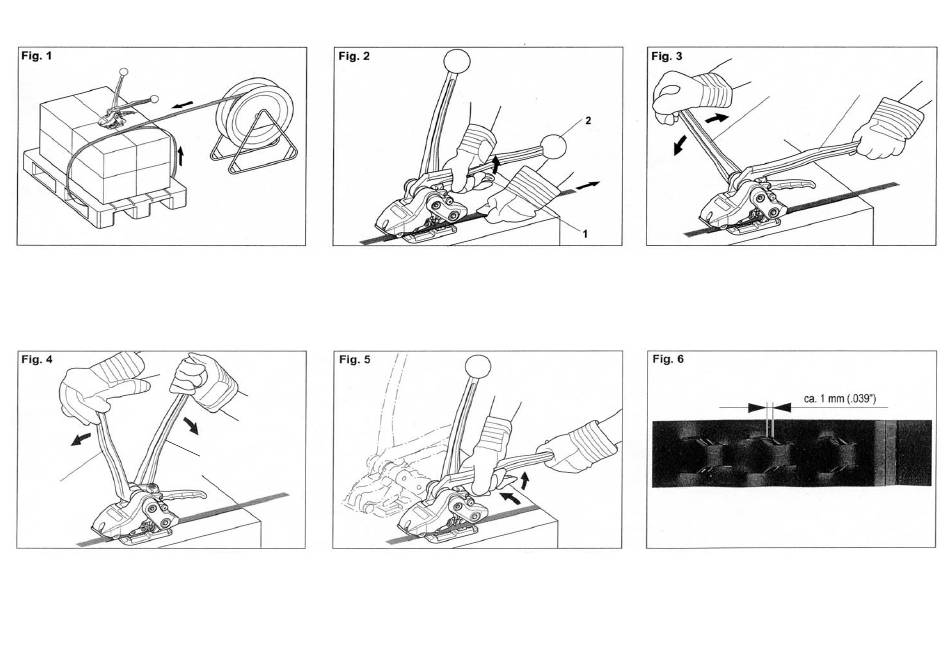 Fig. 1

Fig. 2

2

1

Fig. 3

Fig. 4

Fig. 5

Fig. 6

ca. 1 mm (.039")