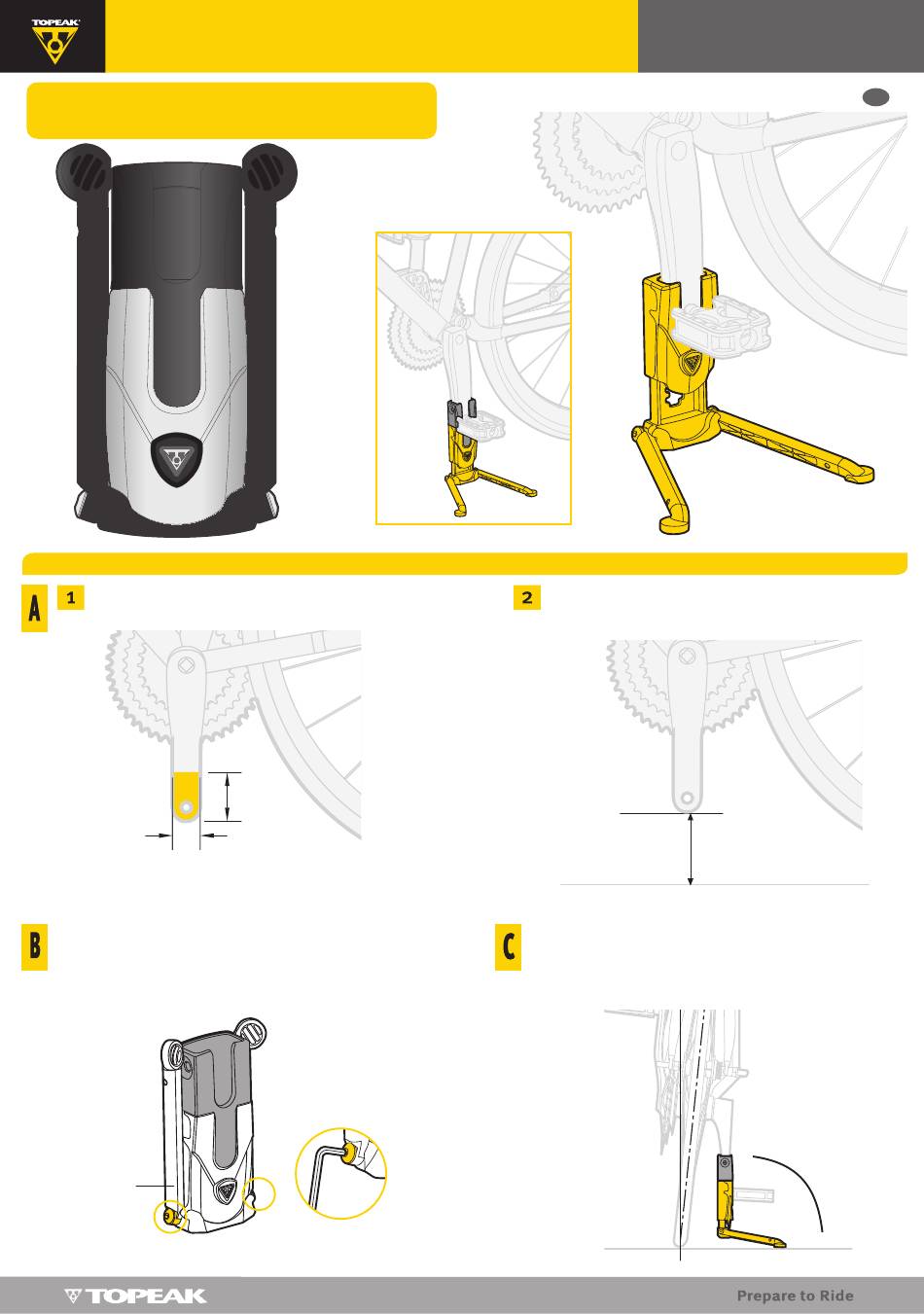 TOPEAK

A

1

2

B

C

TOPEAK

Prepare to Ride